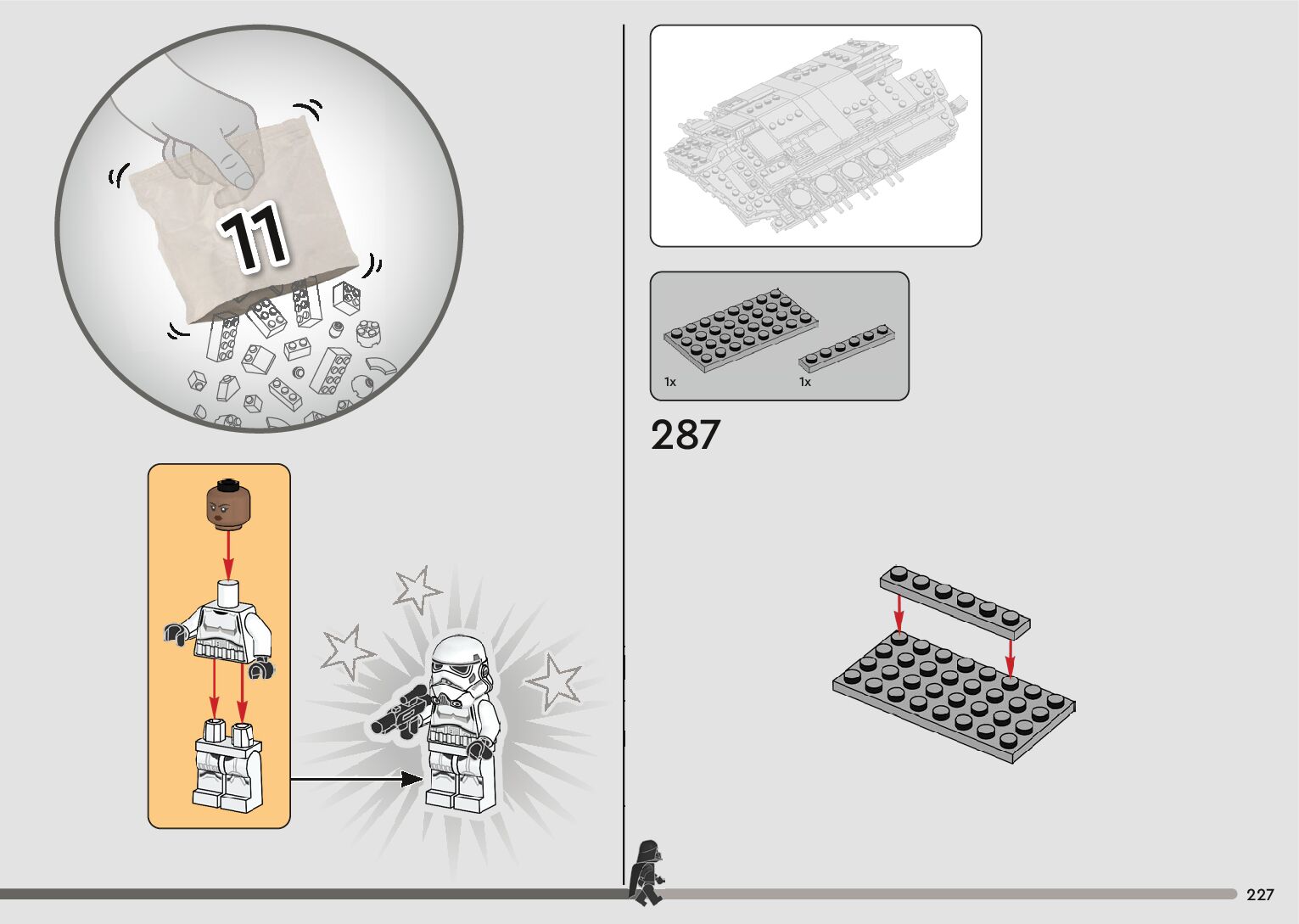 11

1x

1x

287

227