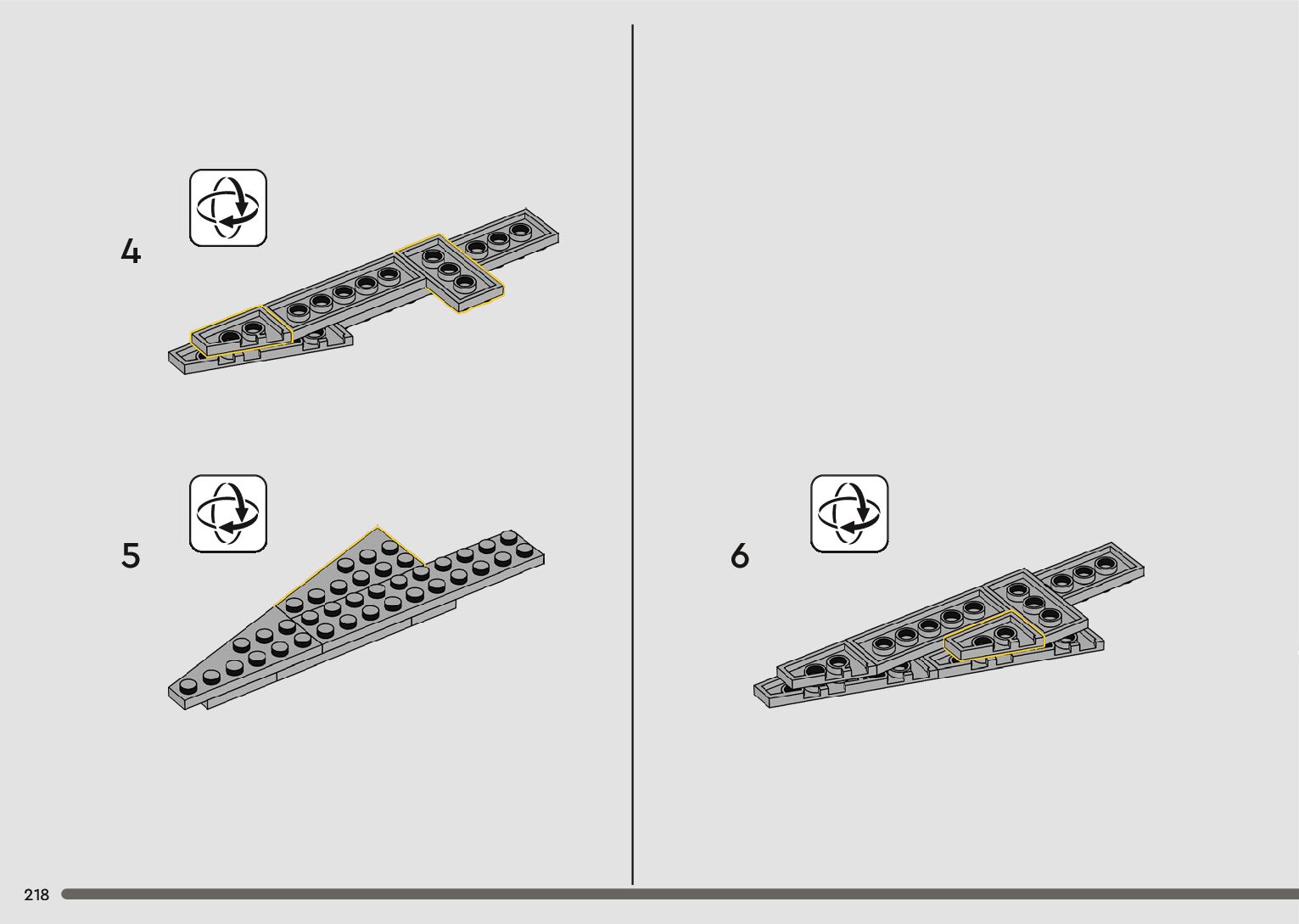 4

5

6

218