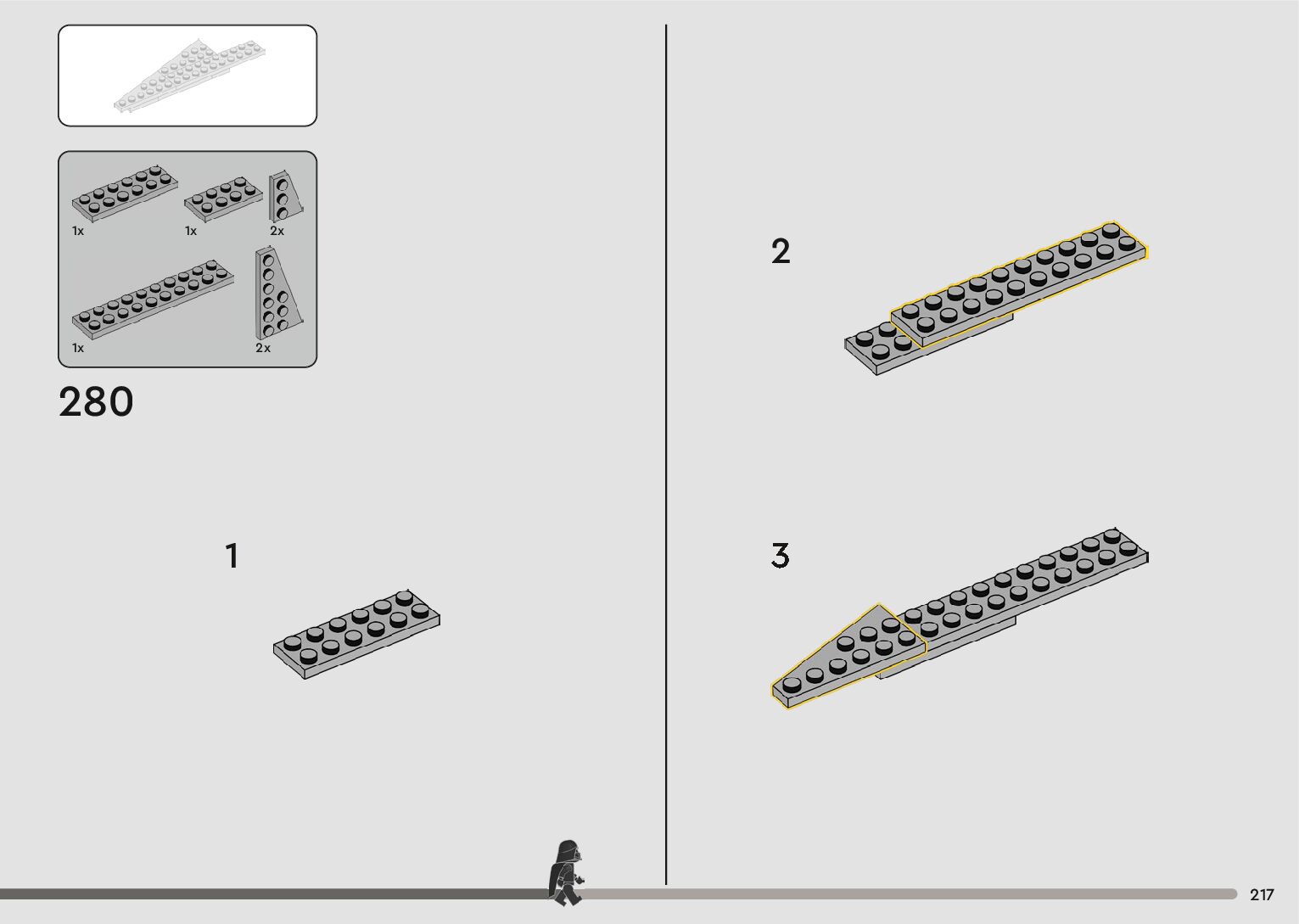 1x
1x
2x
1x
2x

280

1

2

3

217