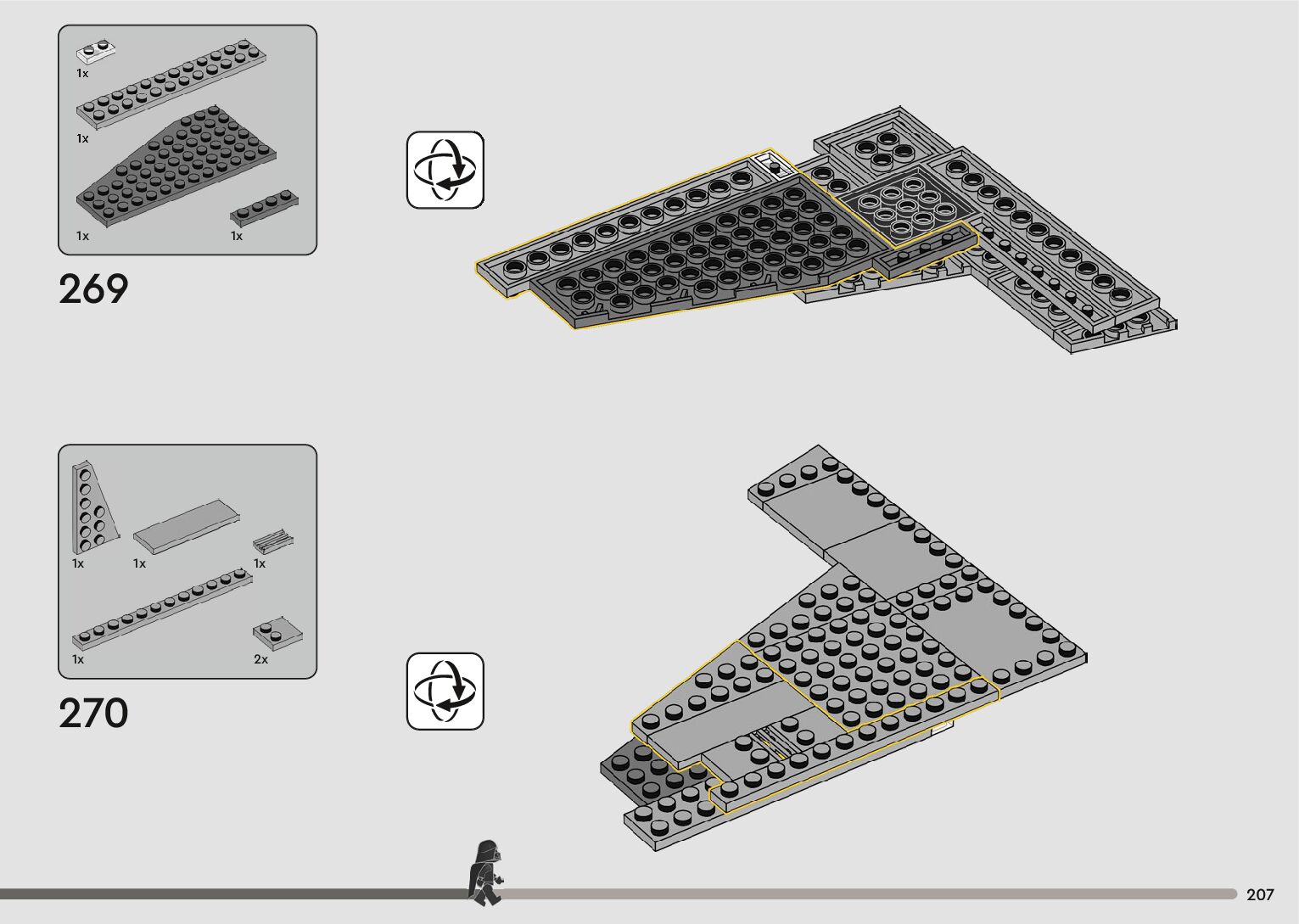 1x

1x

1x

1x

269

1x

1x

1x

1x

2x

270

207