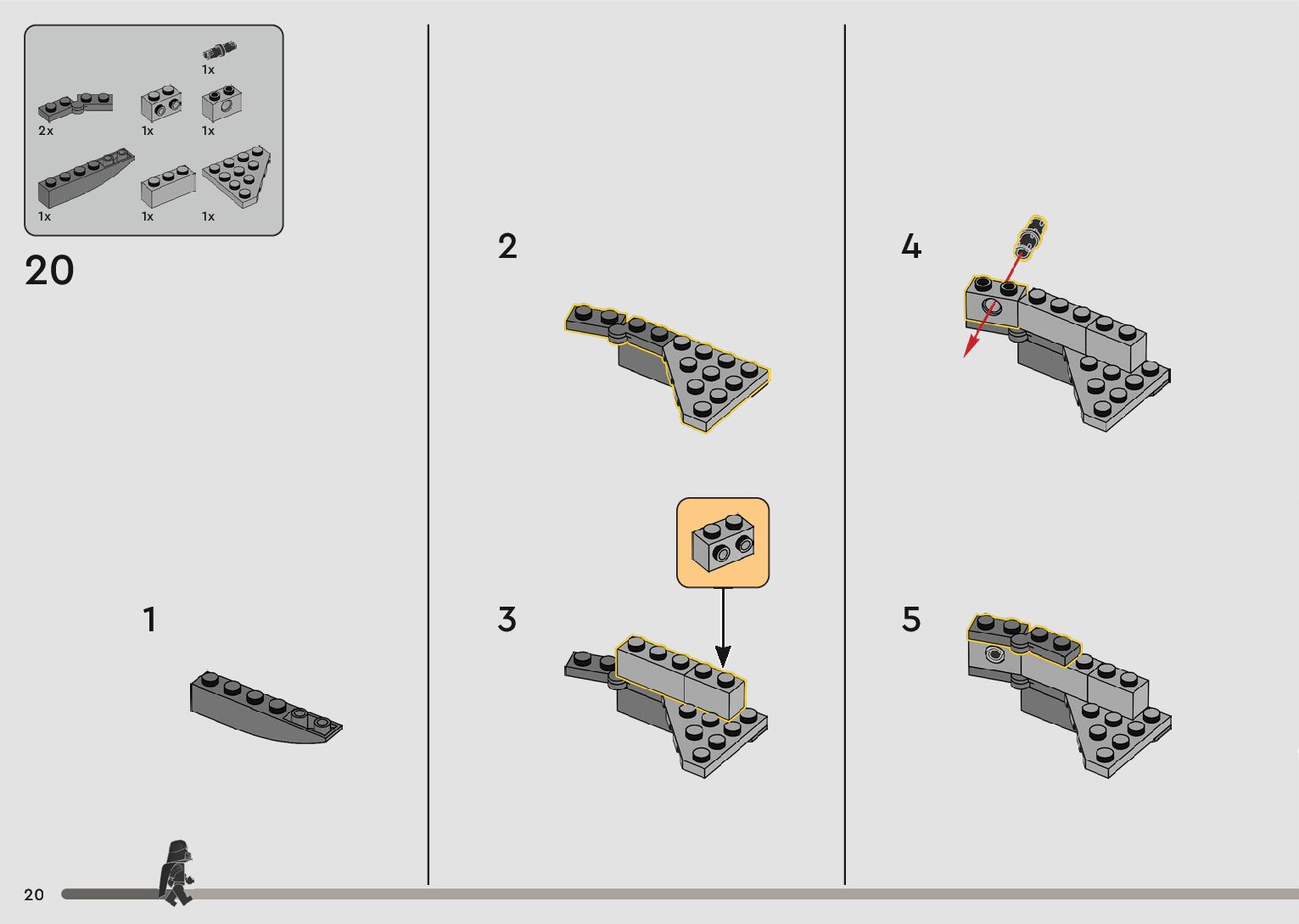 1x
2x
1x
1x
1x
1x
1x

20

1

2

3

4

5

20