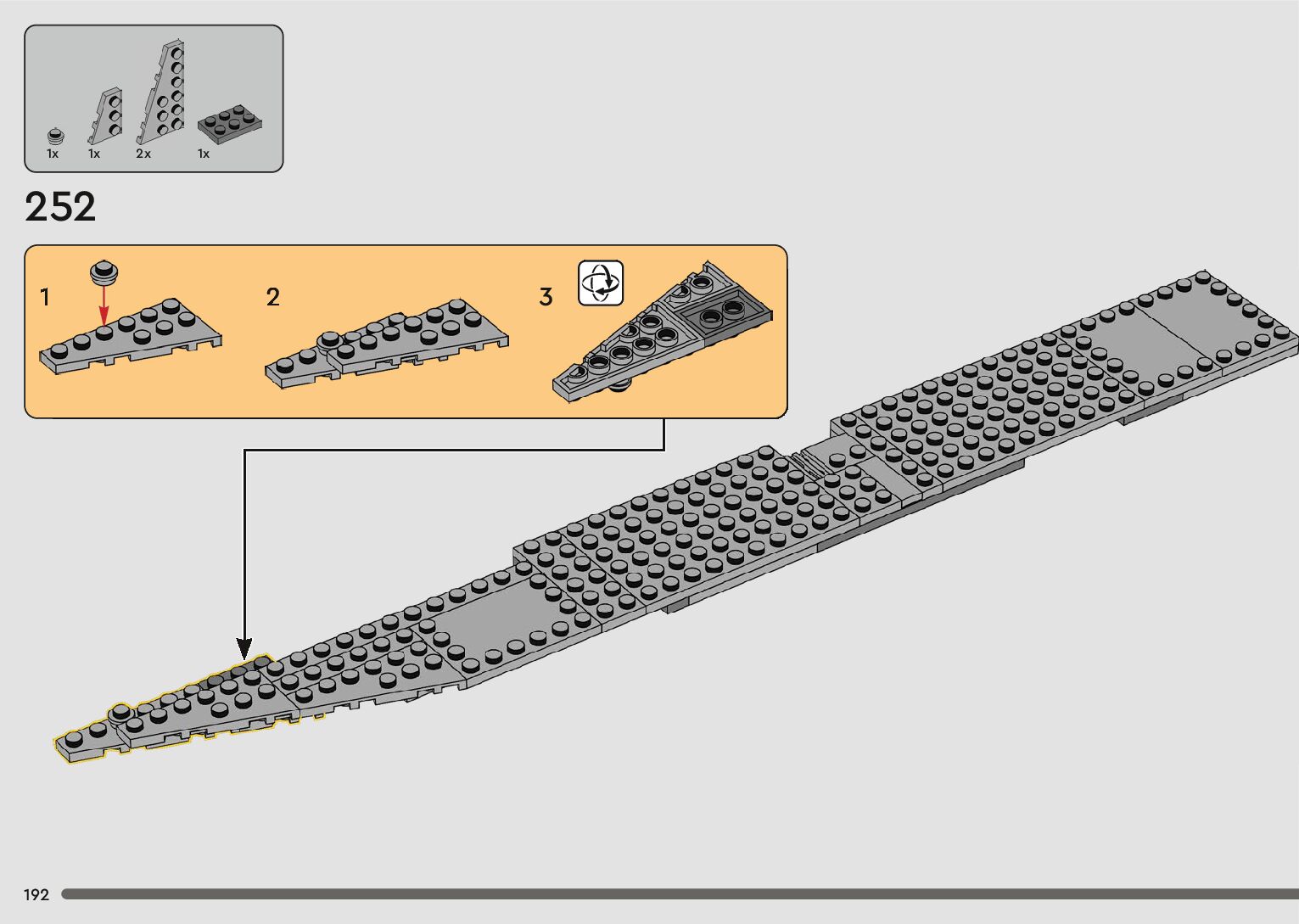 1x 1x 2x 1x

252

1

2

3

192