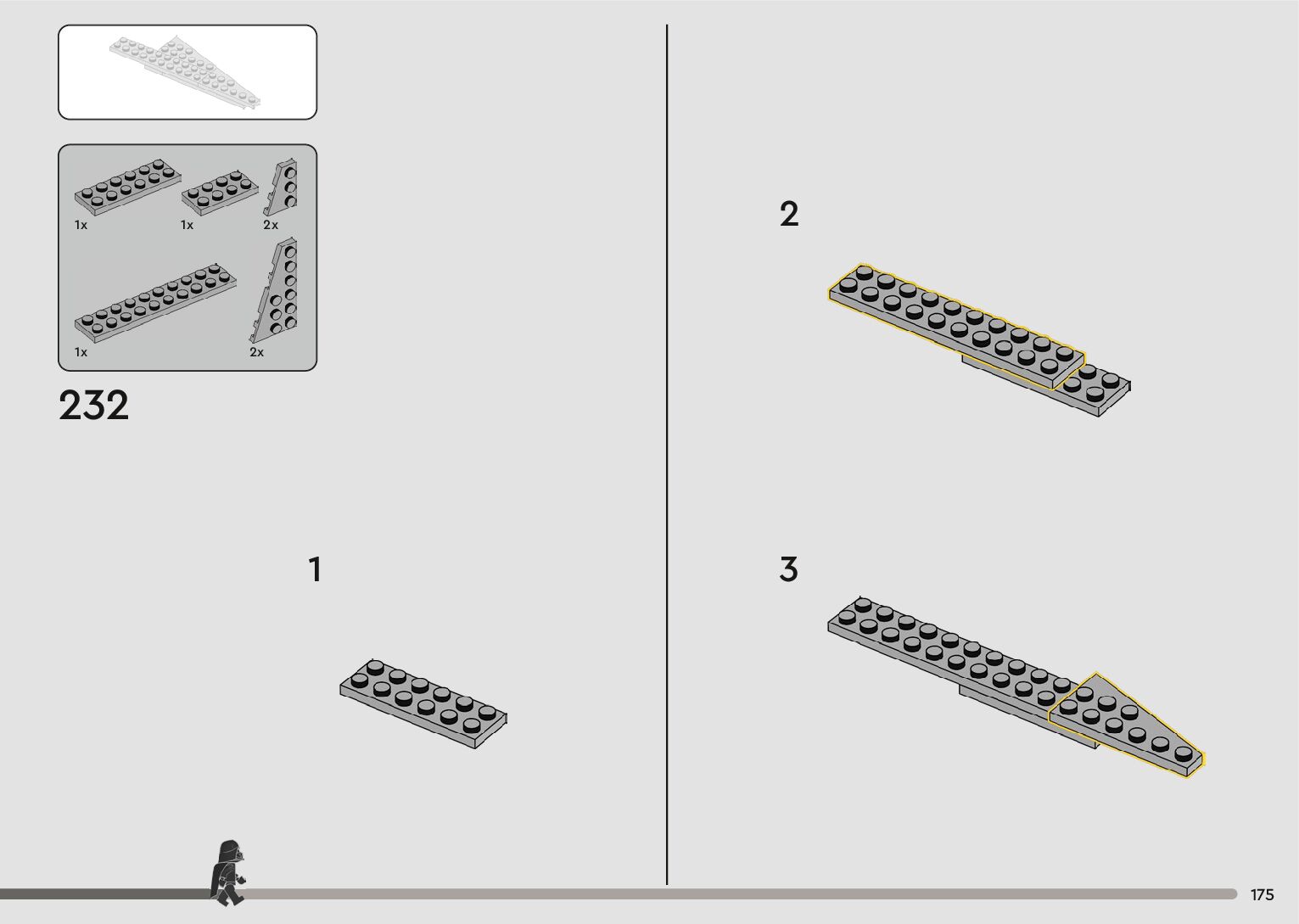 1x
1x
2x
1x
2x

232

1

2

3

175