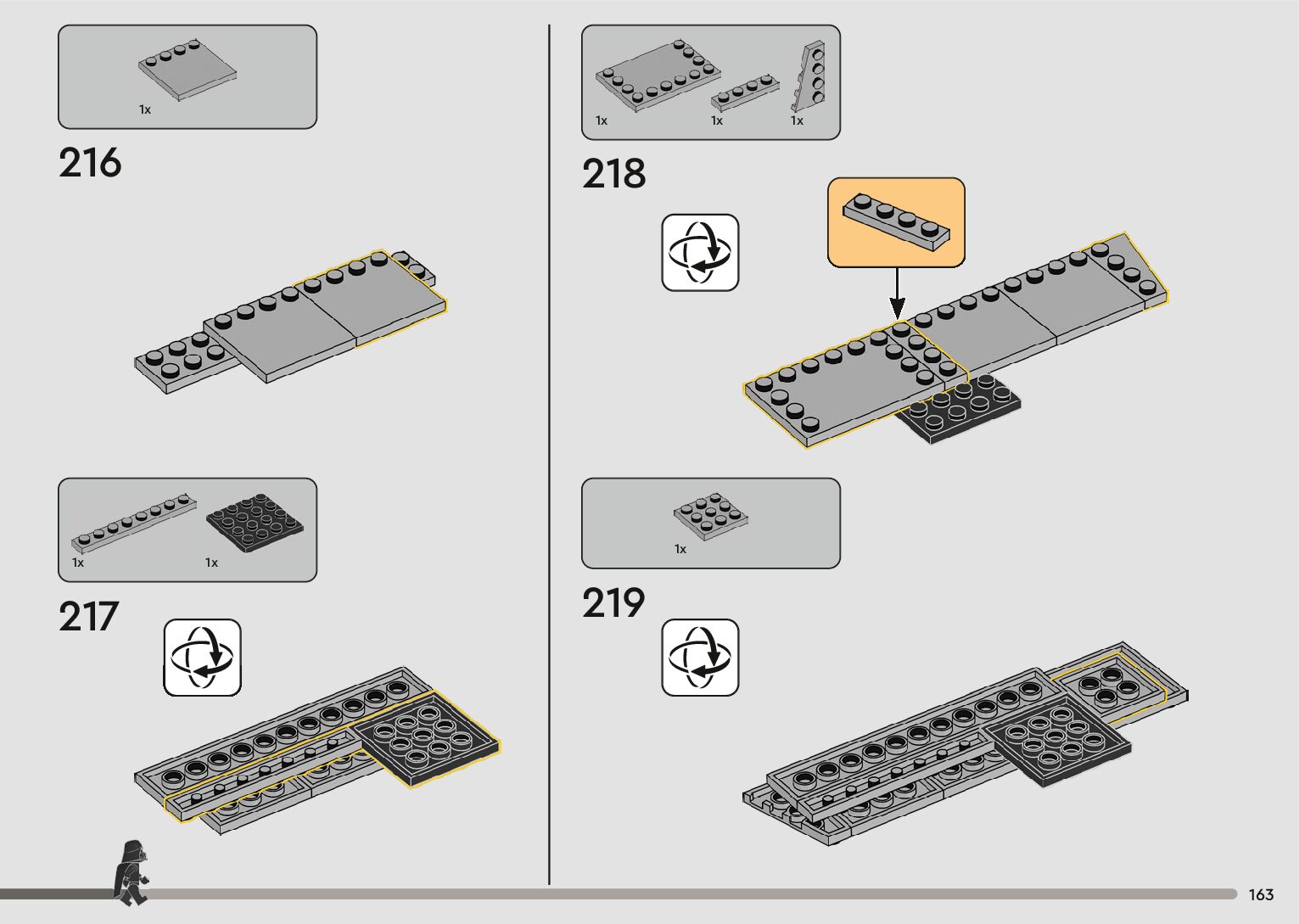 1x

216

1x 1x

217

1x 1x 1x

218

1x

219

163