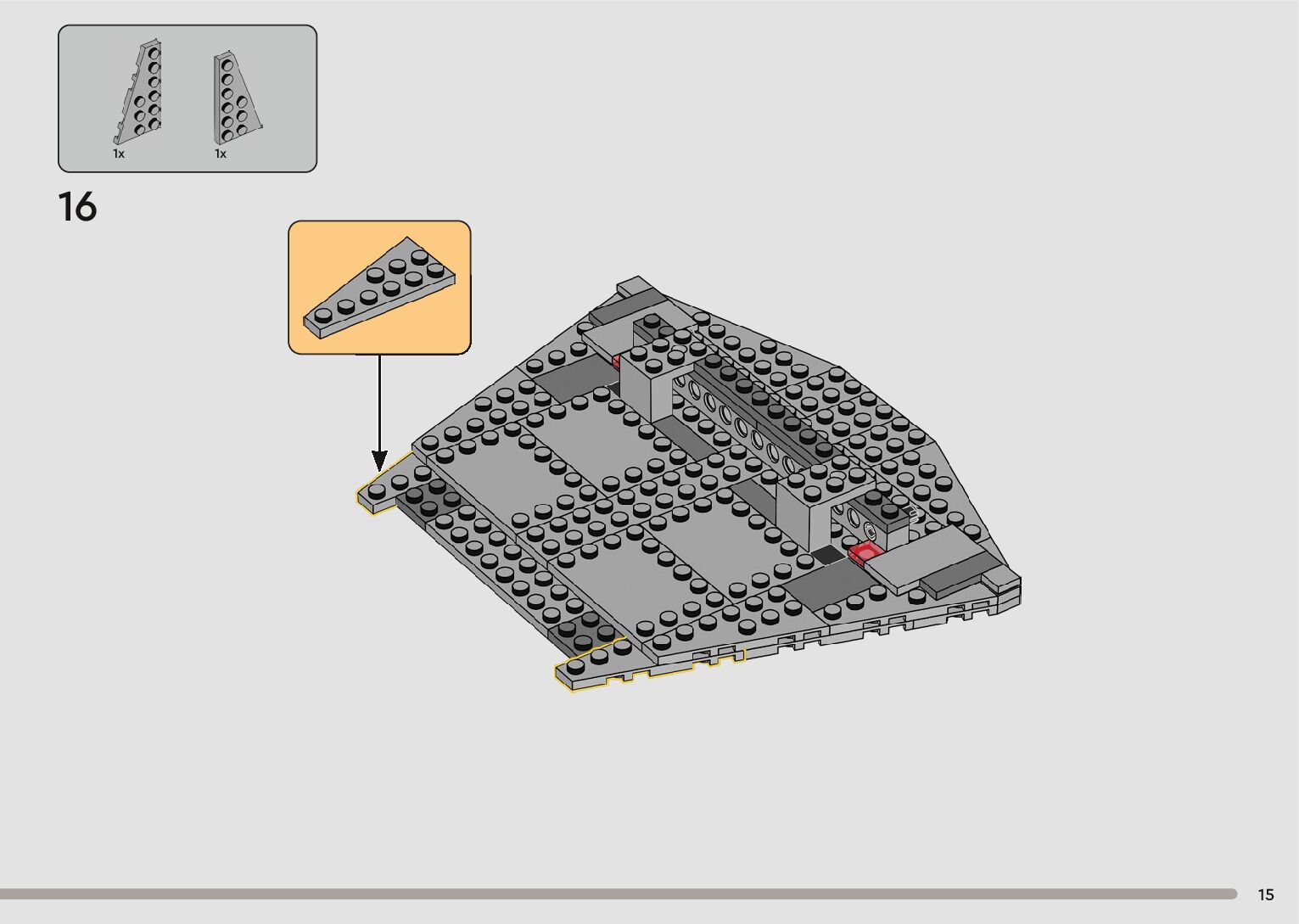 1x 1x

16

15