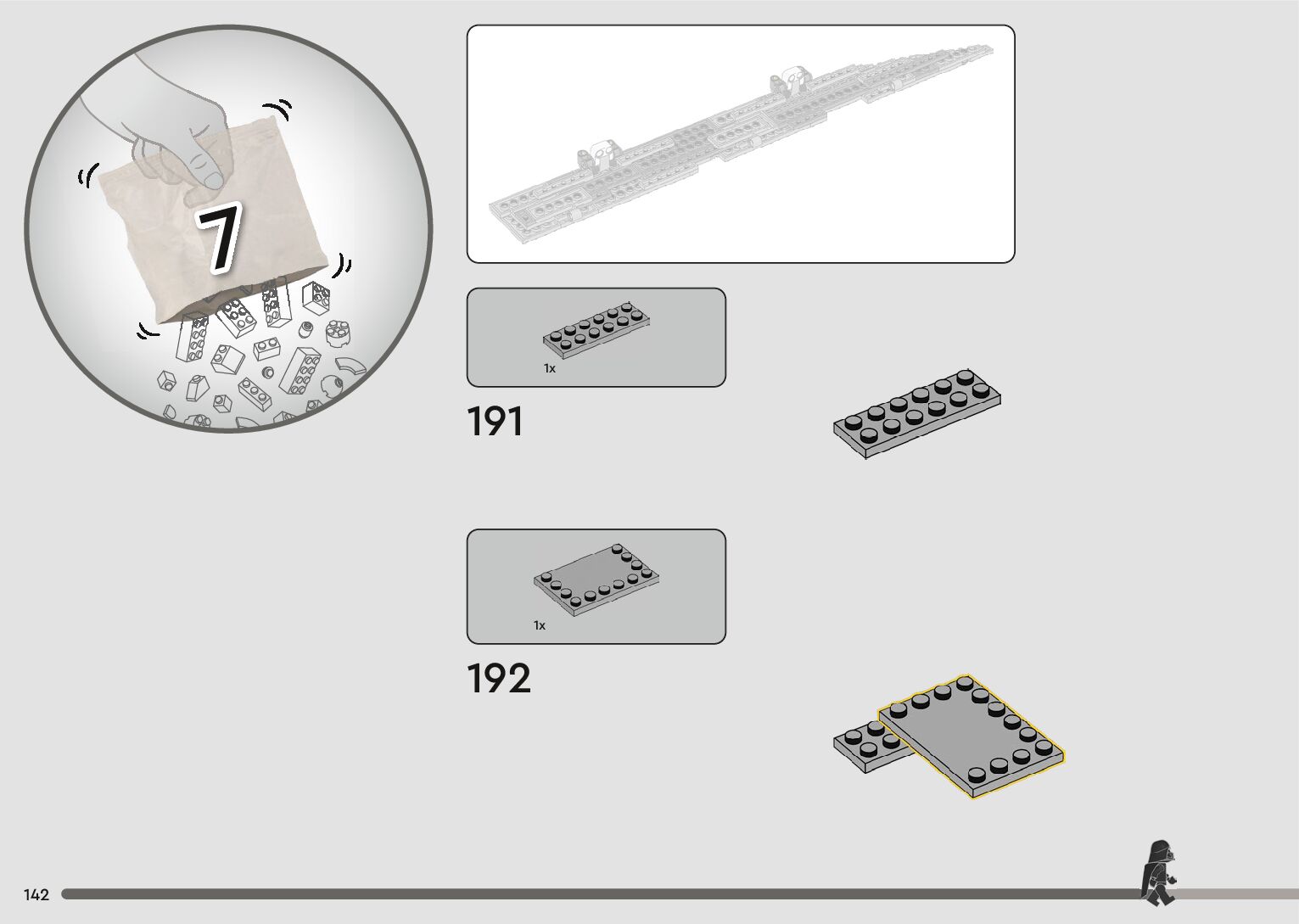 7

1x

191

1x

192

142