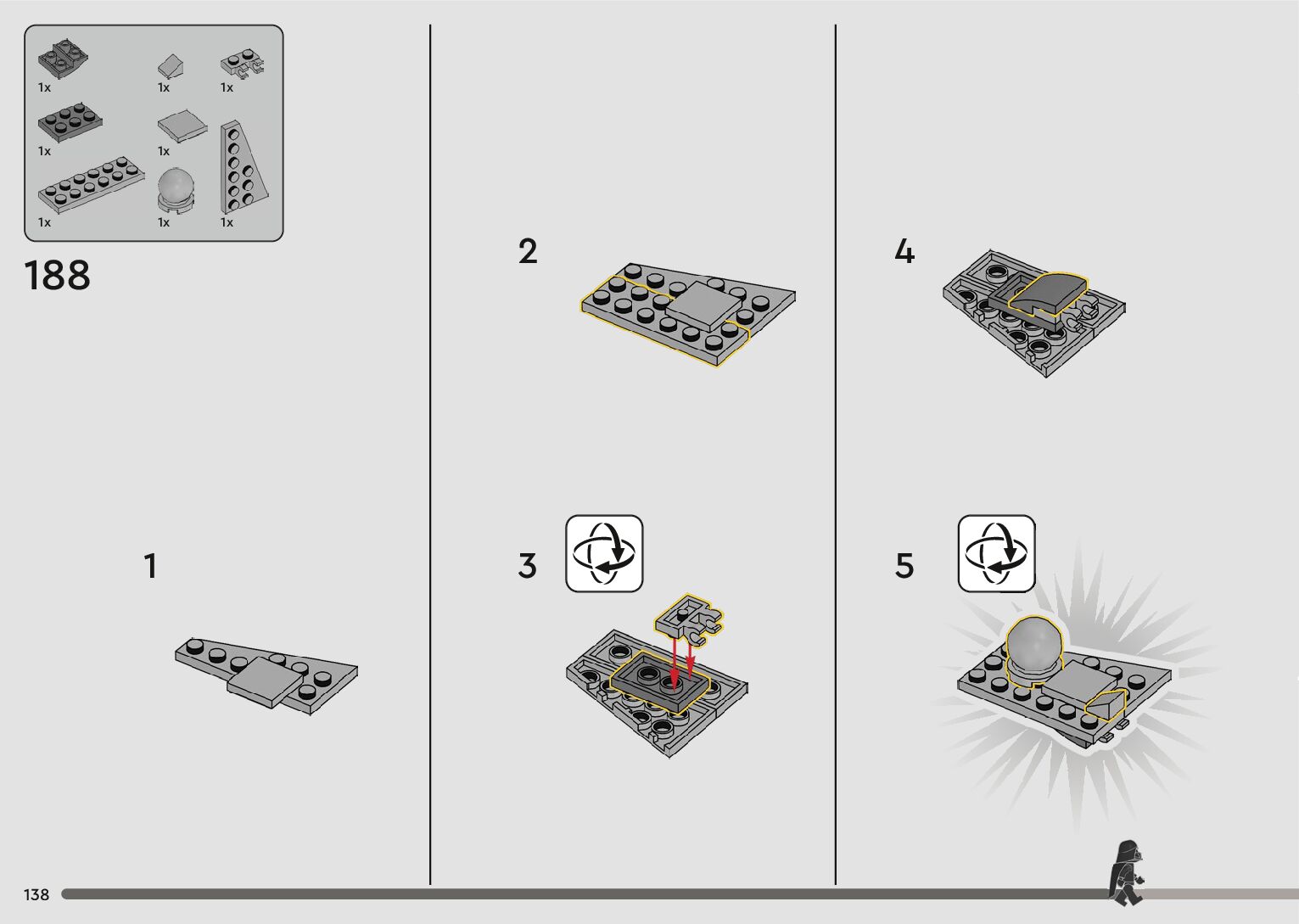 1x
1x
1x
1x
1x
1x
1x
1x

188

1

2

3

4

5

138