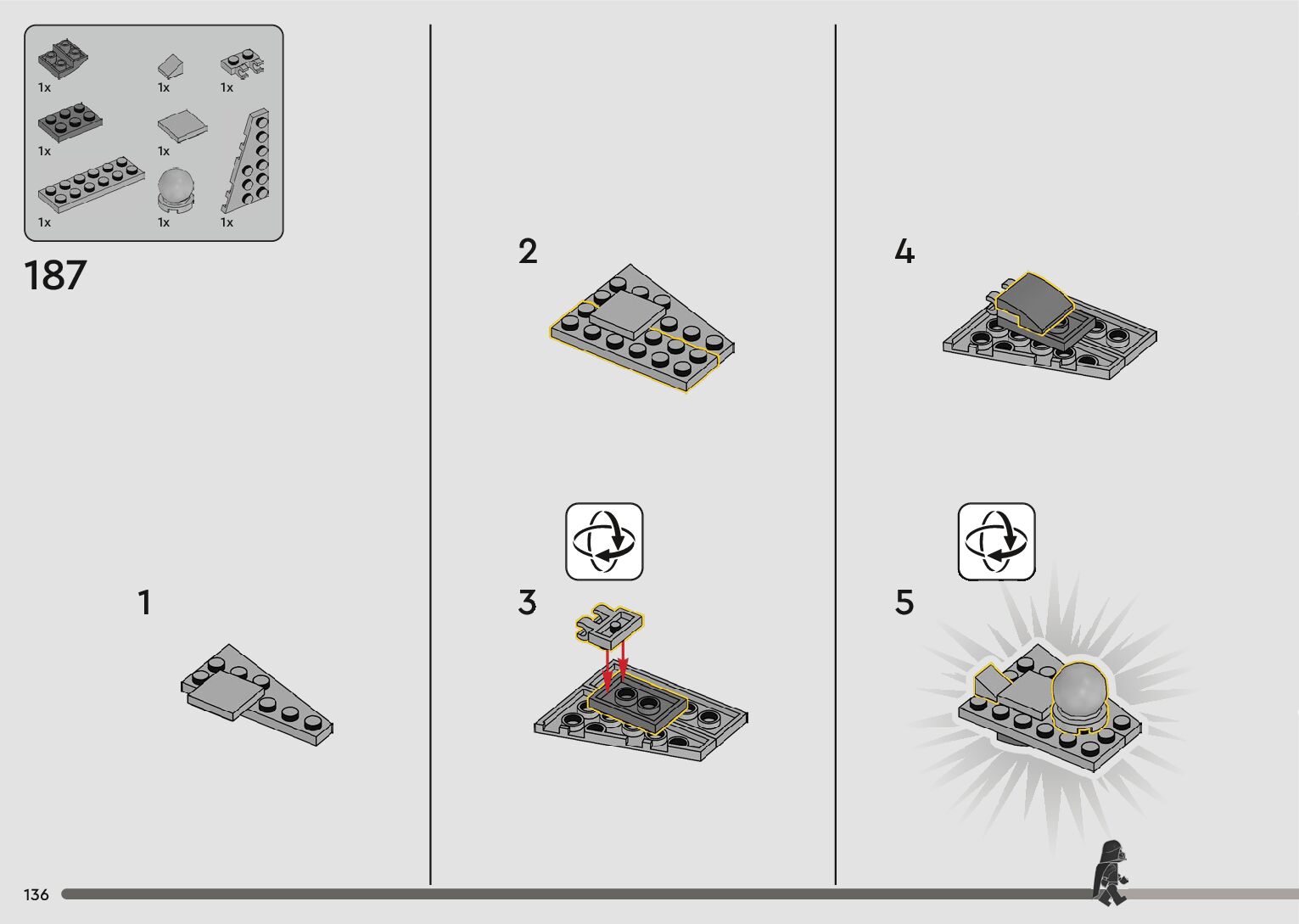 1x
1x
1x
1x
1x
1x
1x
1x

187

1

2

3

4

5

136