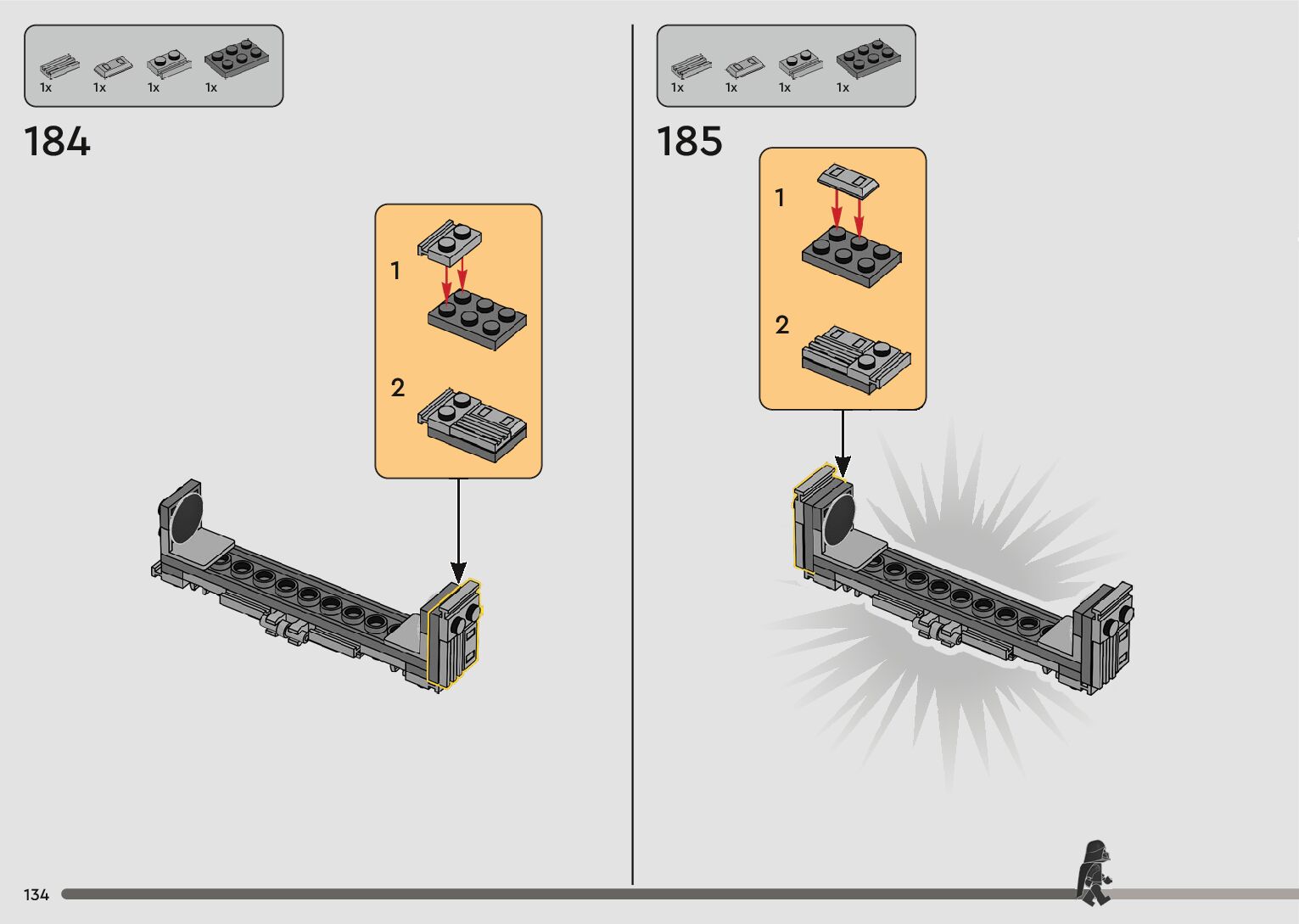 1x 1x 1x 1x

184

1

2

1x 1x 1x 1x

185

1

2

134