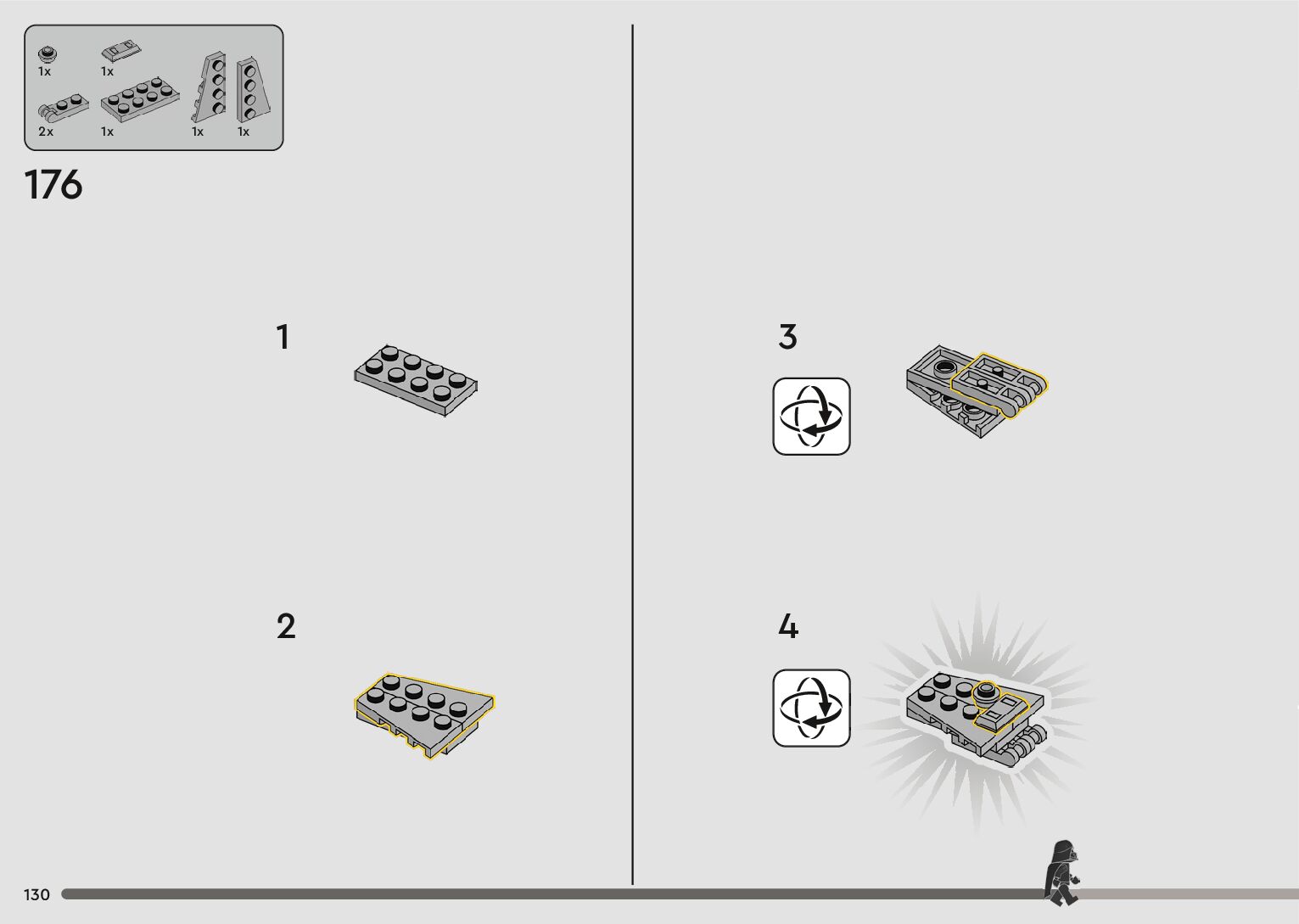 1x
1x
2x
1x
1x
1x

176

1

2

3

4

130