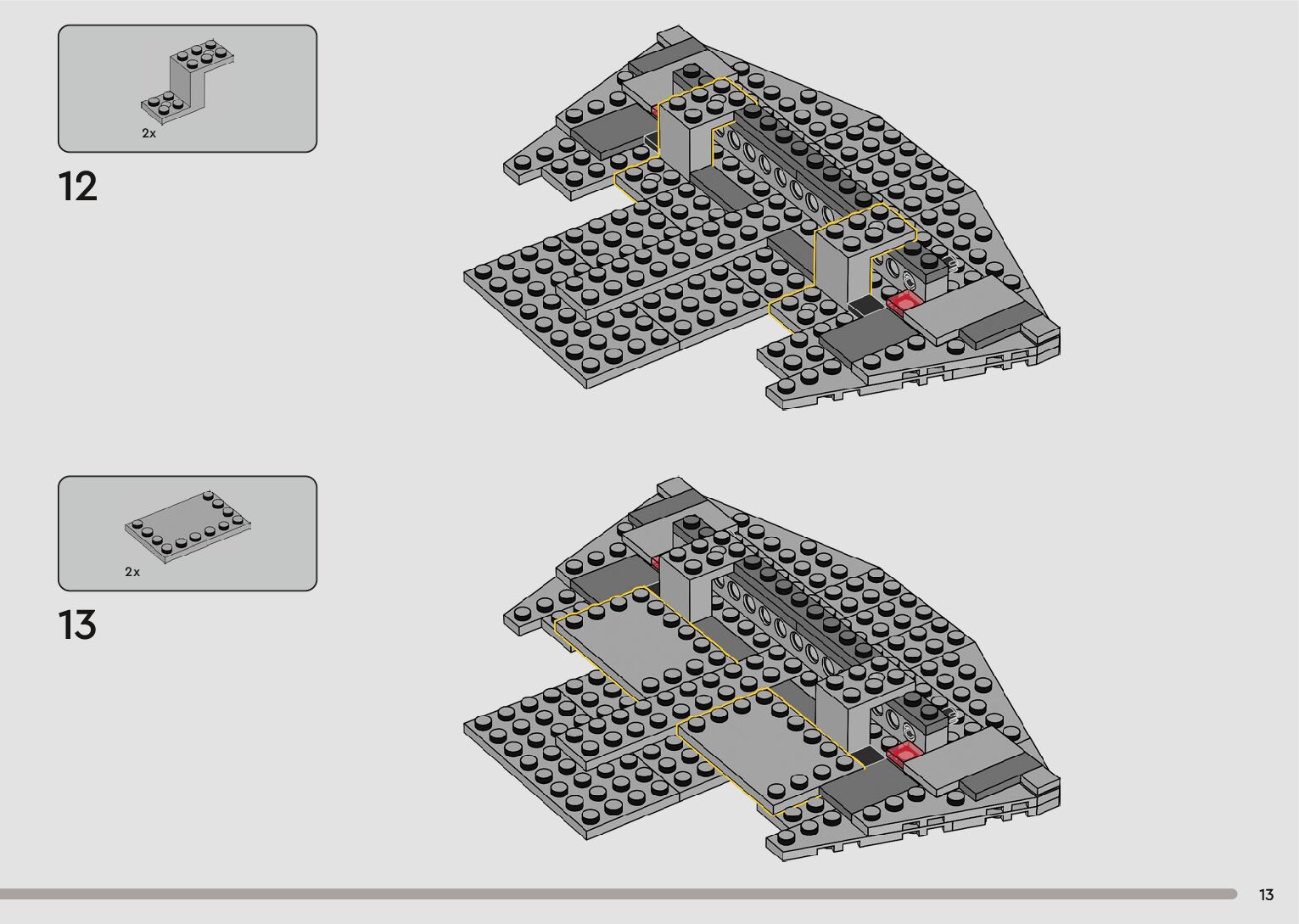 2x

12

2x

13

13