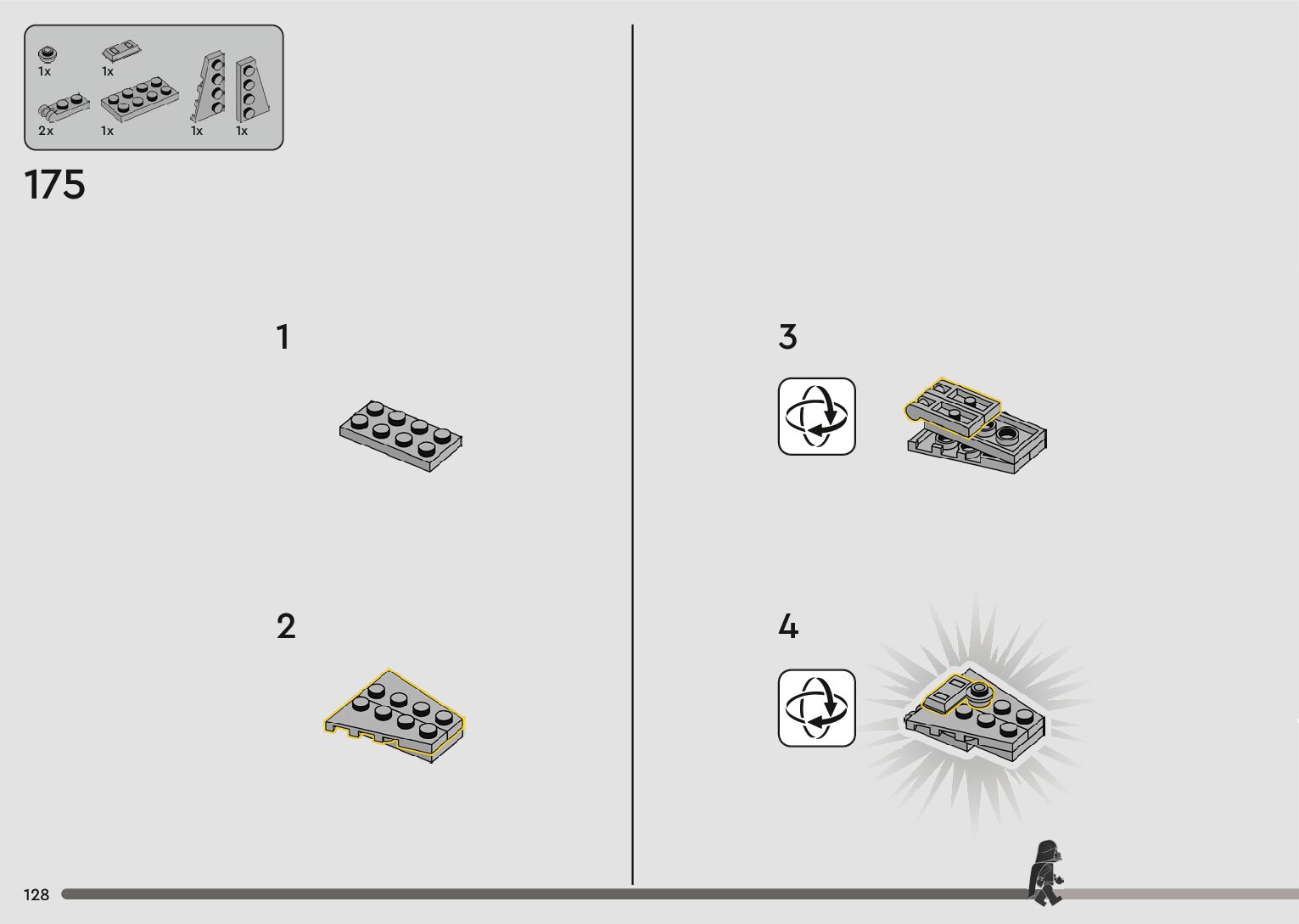 1x 1x
2x 1x 1x 1x

175

1

2

3

4

128