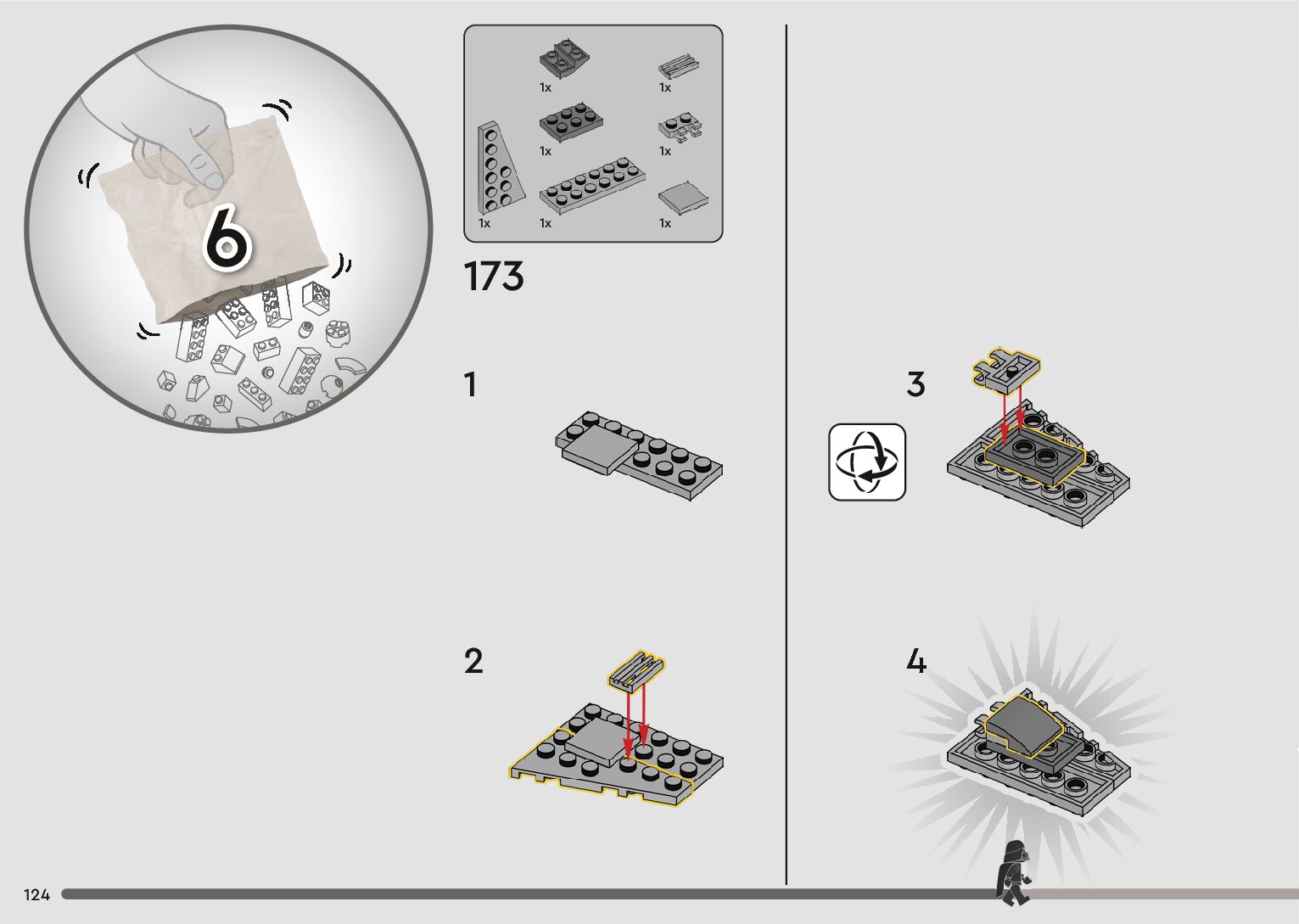 6

1x
1x
1x
1x
1x
1x
1x

173

1

2

3

4

124