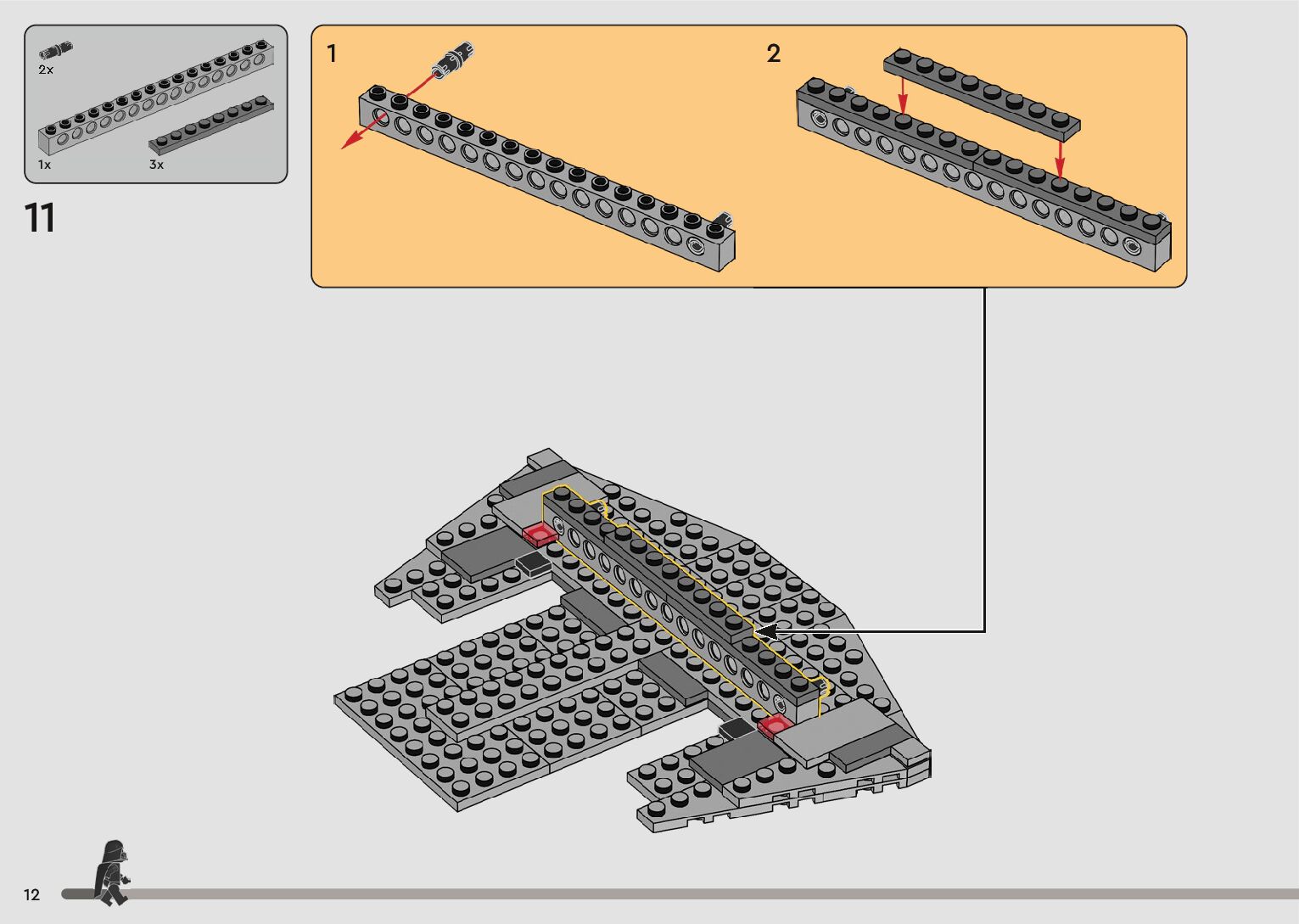 2x

1x

3x

11

1

2

12