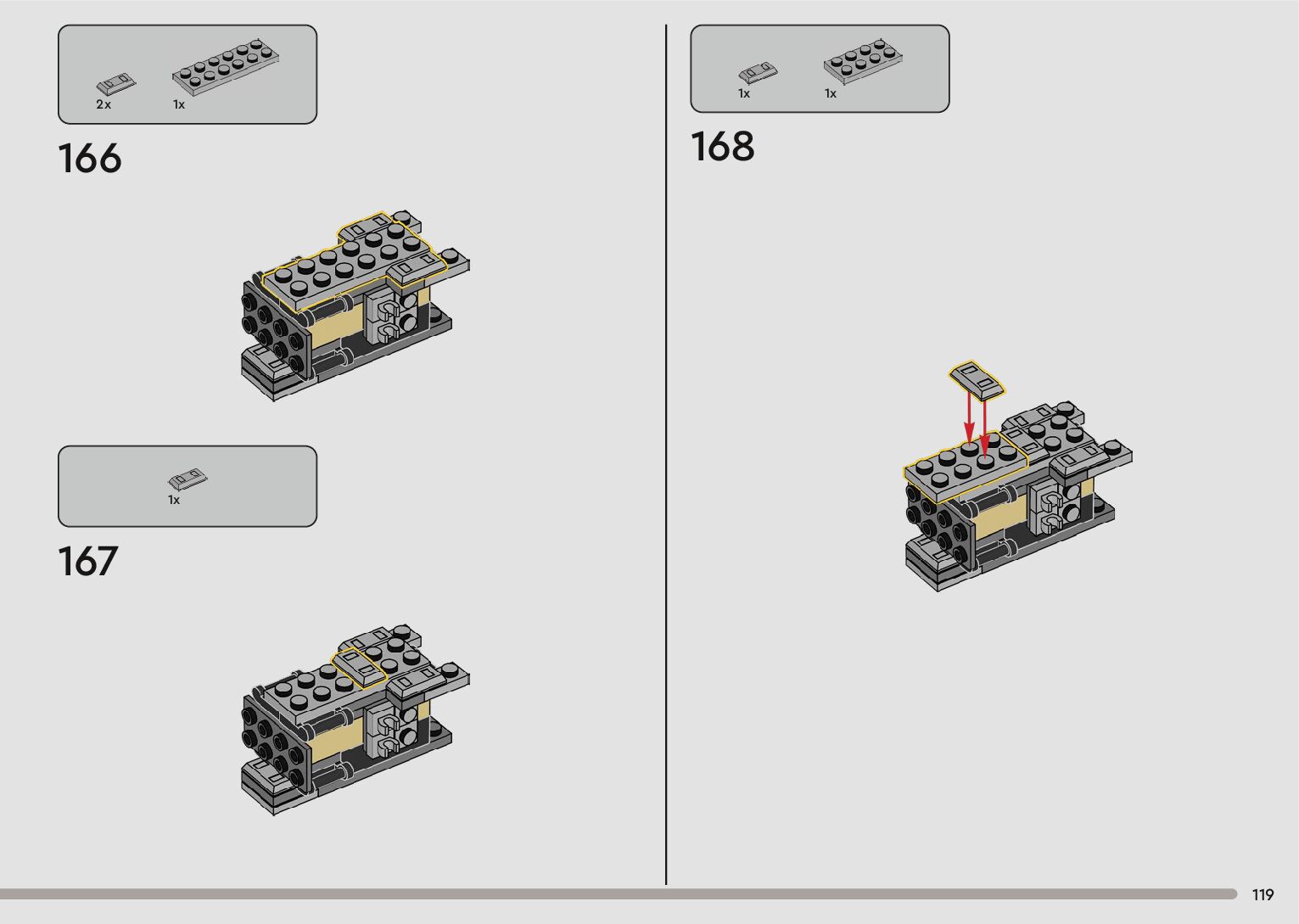 2x 1x

166

1x

167

1x 1x

168

119