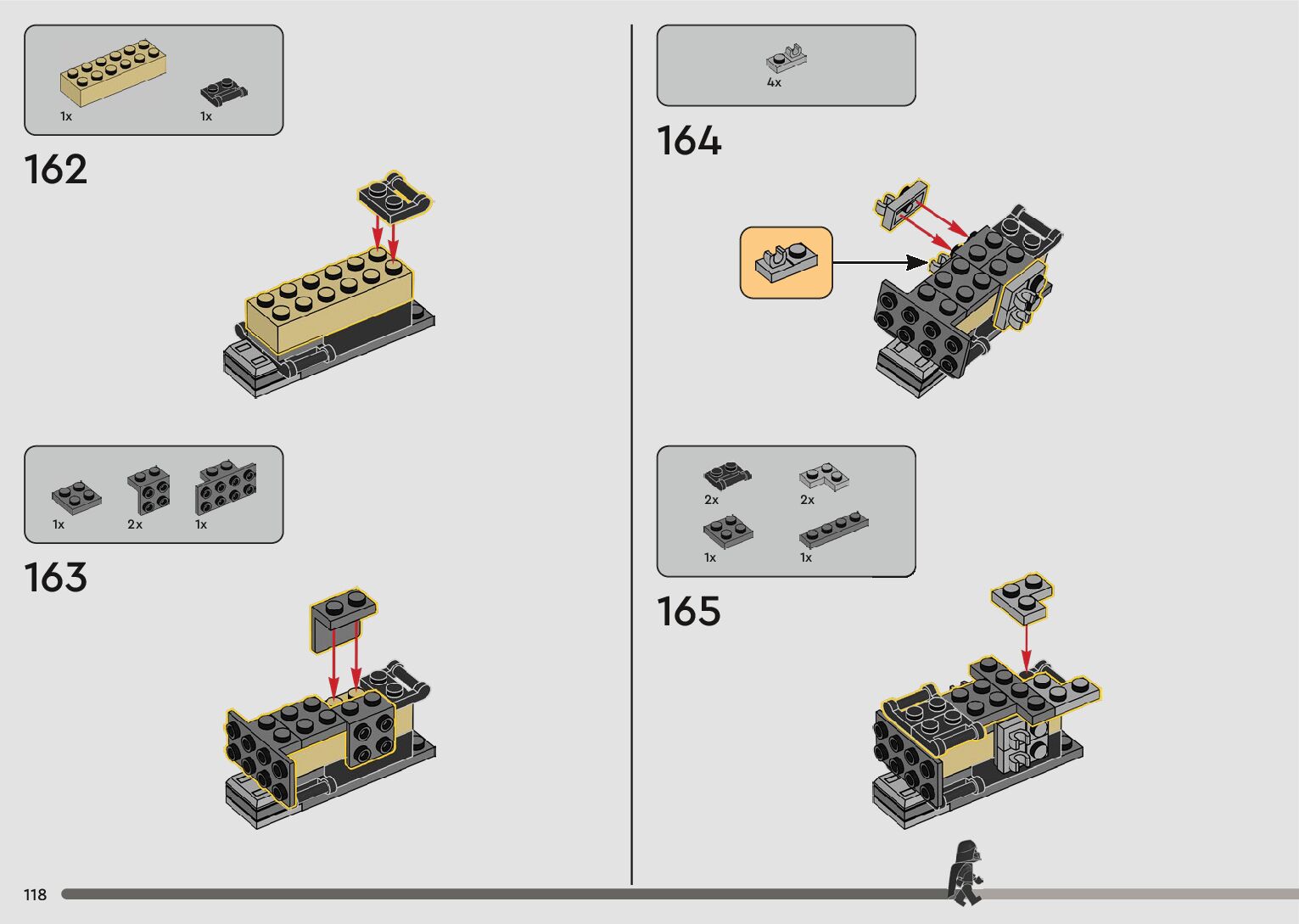 1x 1x

162

1x 2x 1x

163

4x

164

2x 2x
1x 1x

165

118