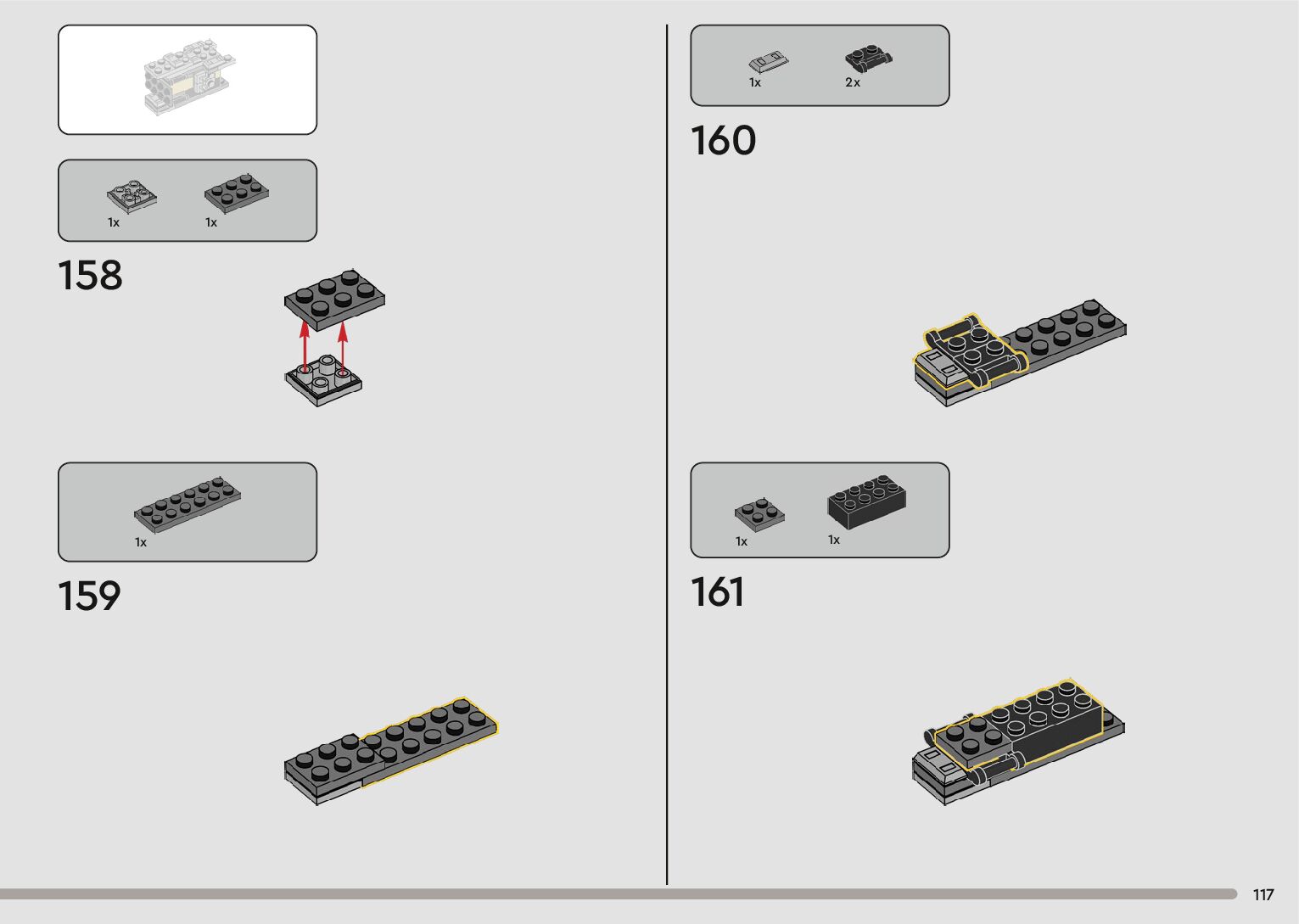 1x
1x

158

1x

159

1x
2x

160

1x
1x

161

117