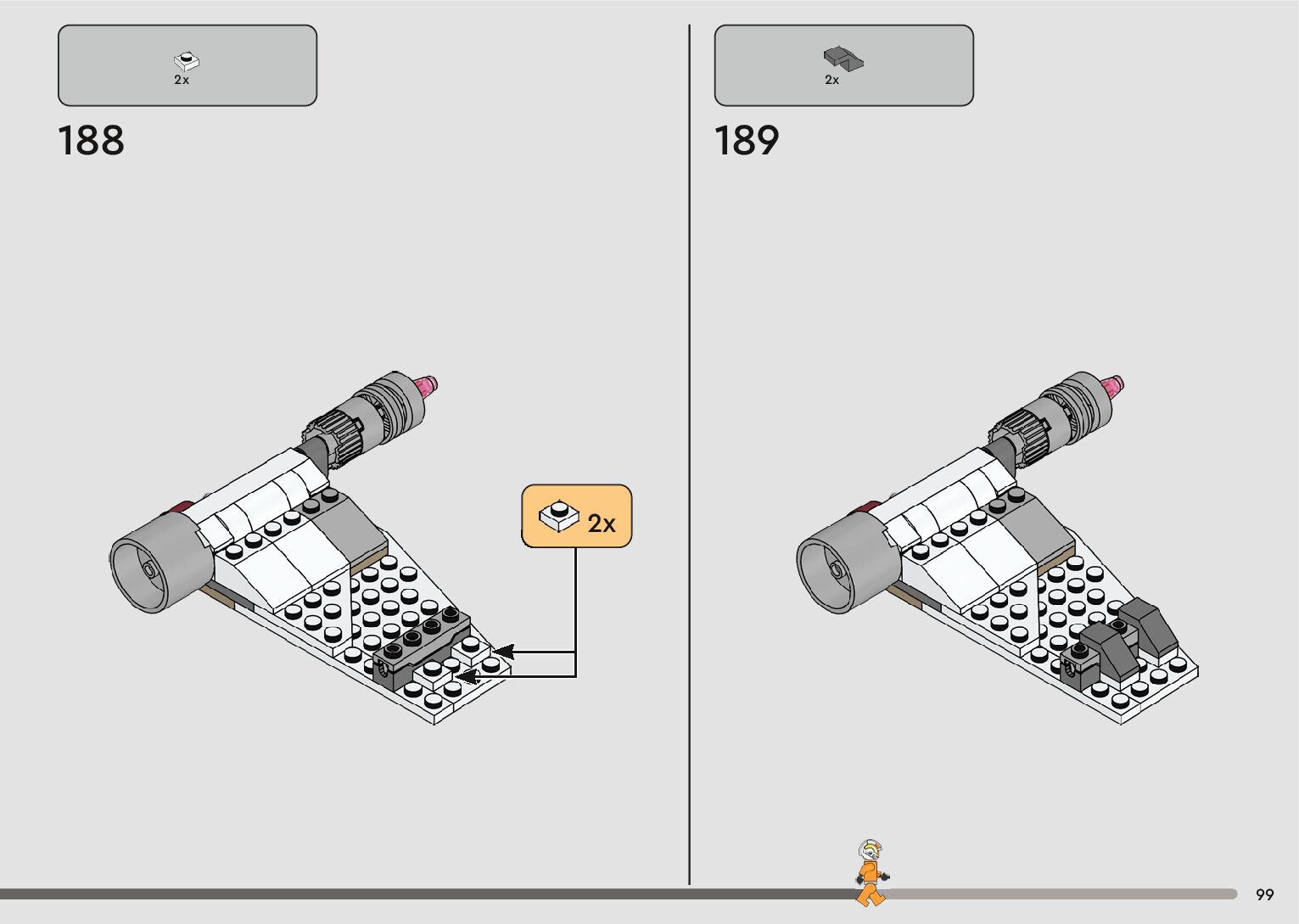 2x

188

2x

2x

189

99