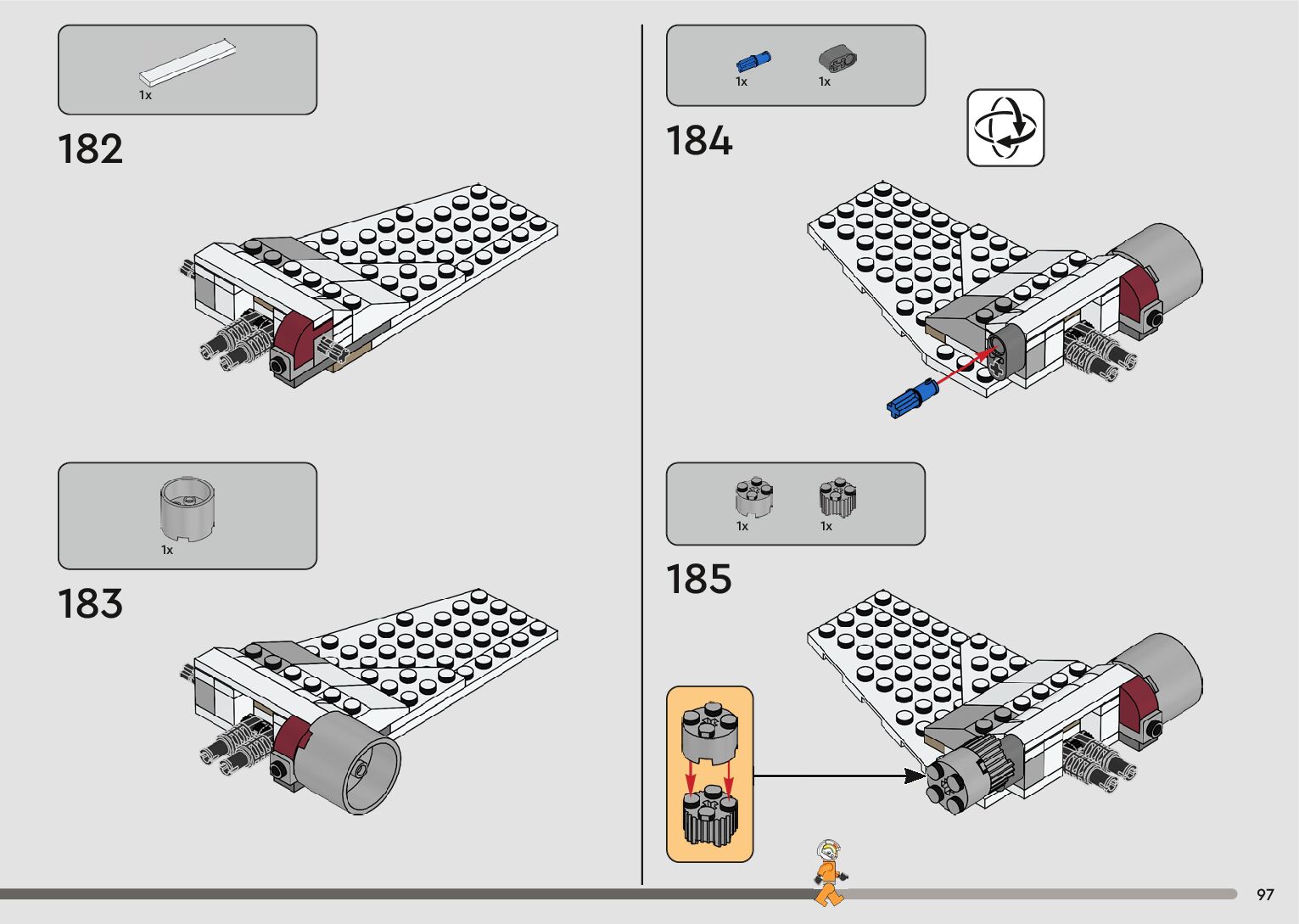 1x

182

1x

183

1x 1x

184

1x 1x

185

97