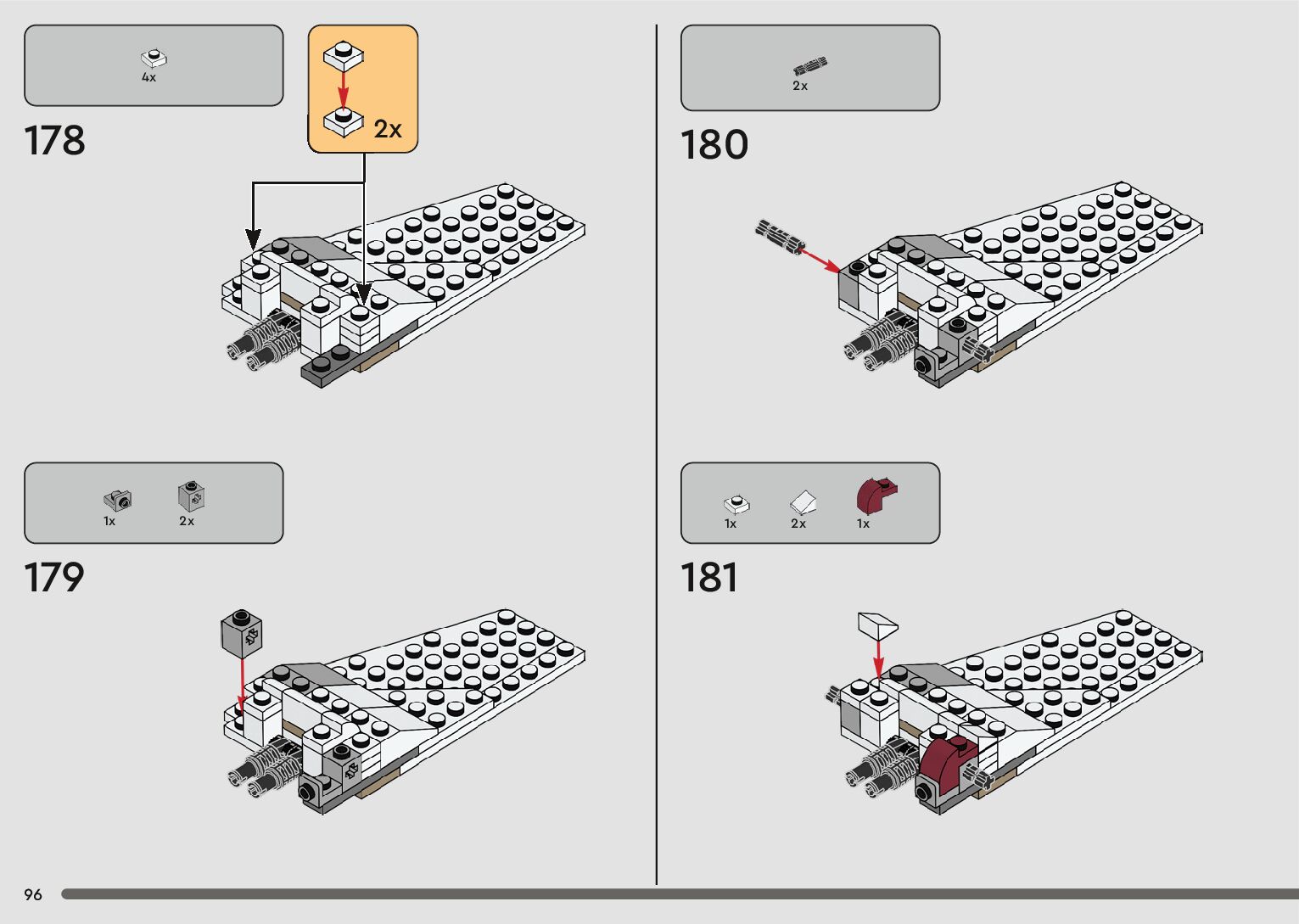 4x

2x

178

1x 2x

179

2x

180

1x 2x 1x

181

96