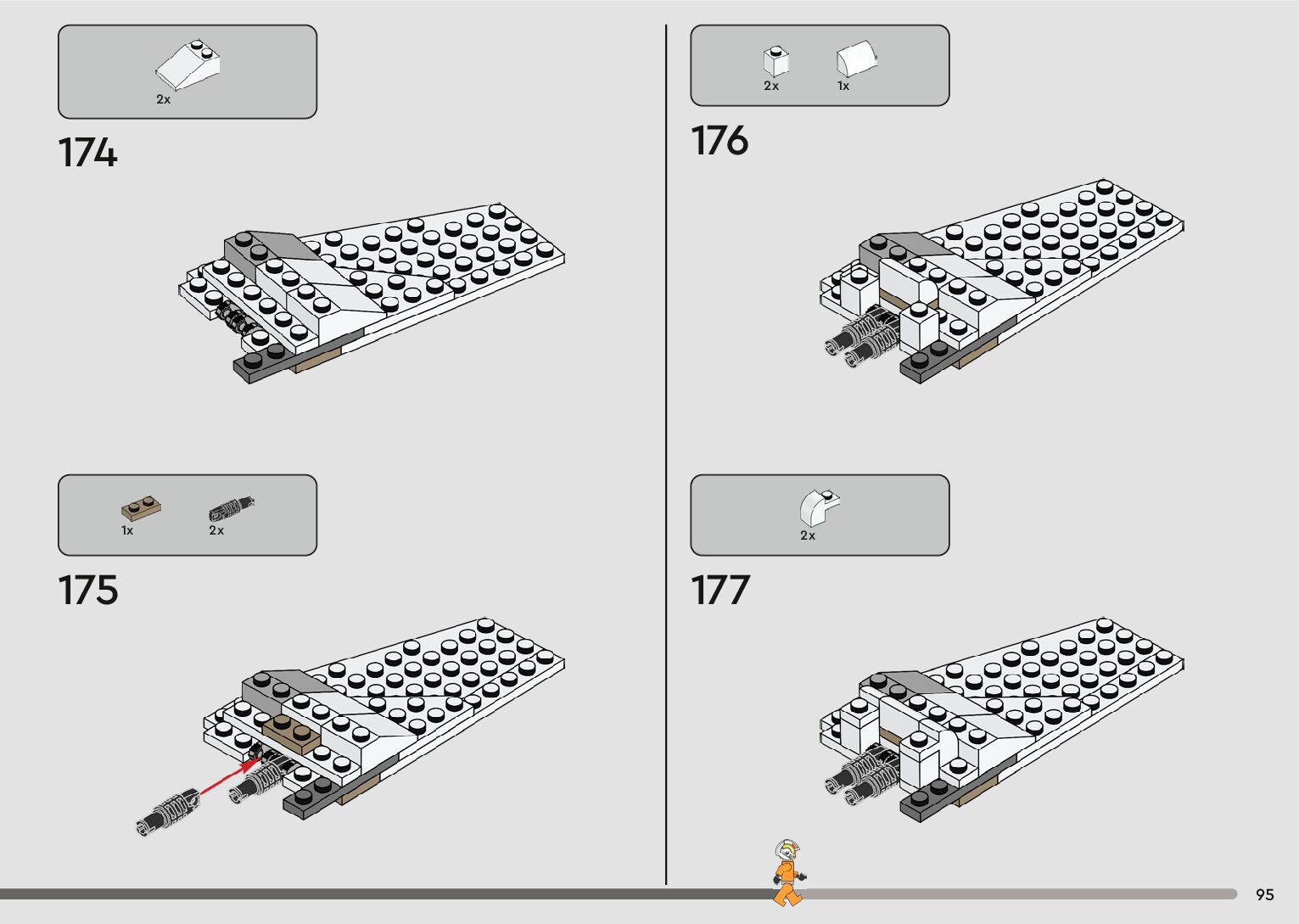 2x

174

1x

2x

175

2x

1x

176

2x

177

95