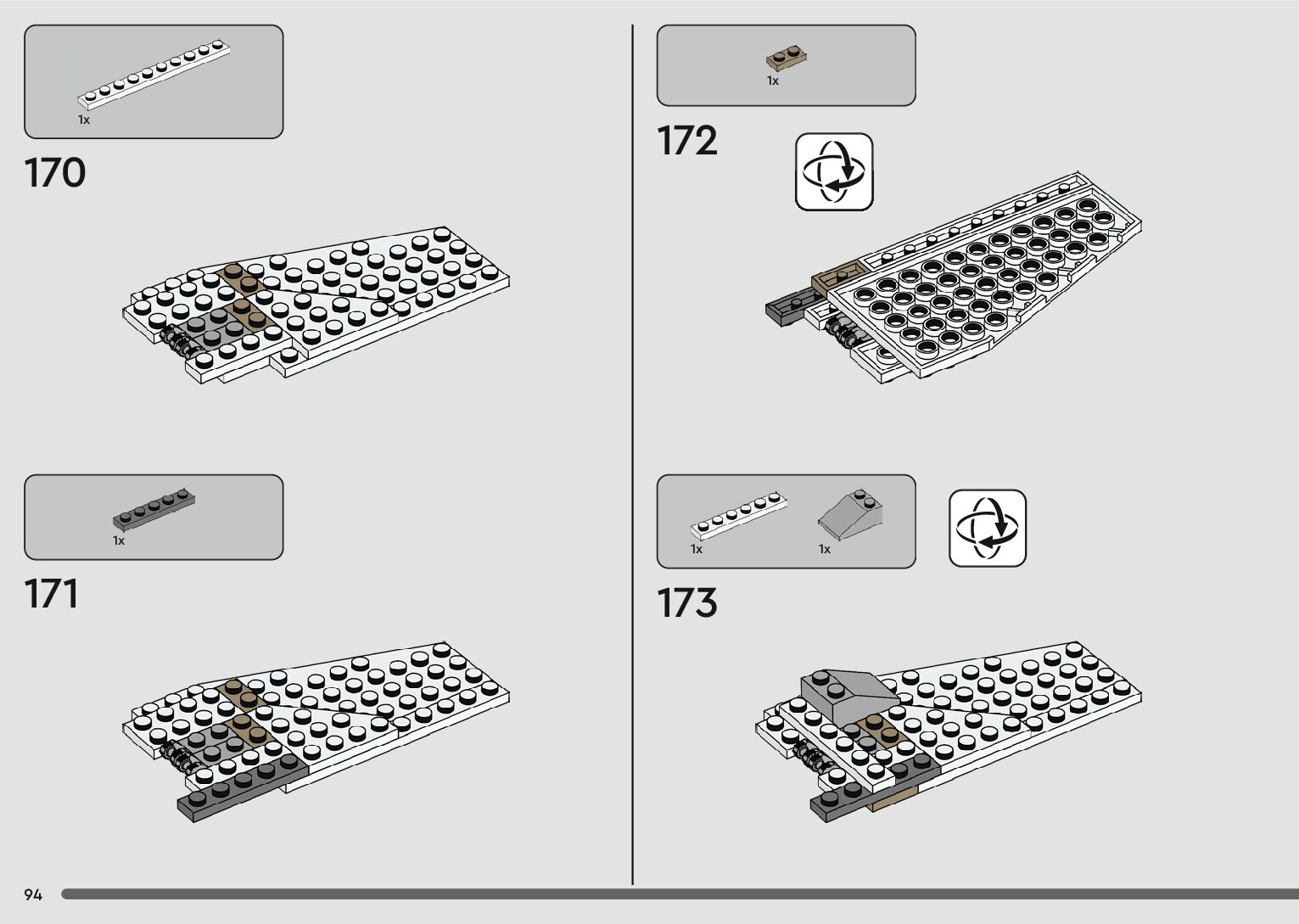 1x

170

1x

171

1x

172

1x

1x

173

94