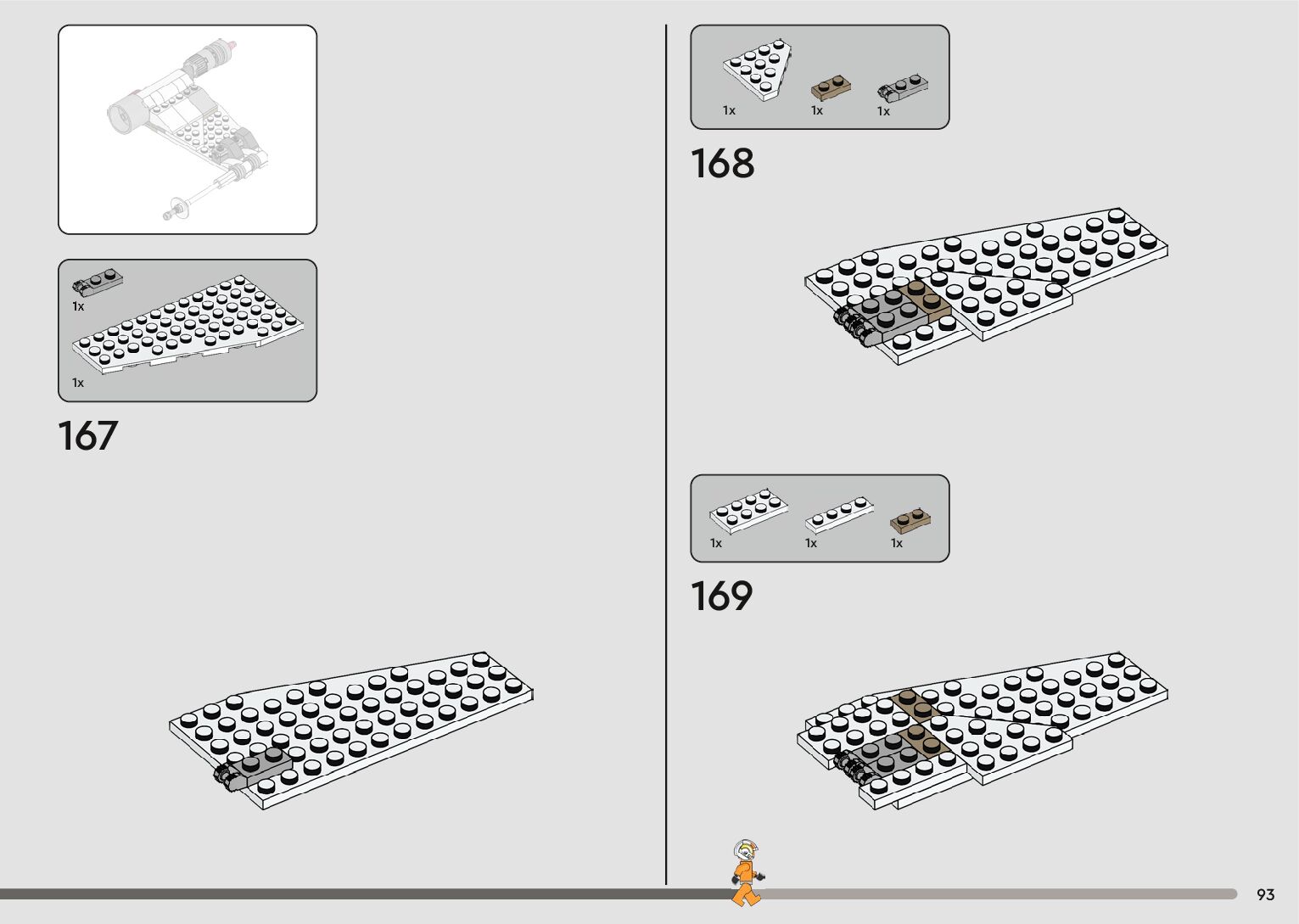 1x

1x

167

1x 1x 1x

168

1x 1x 1x

169

93