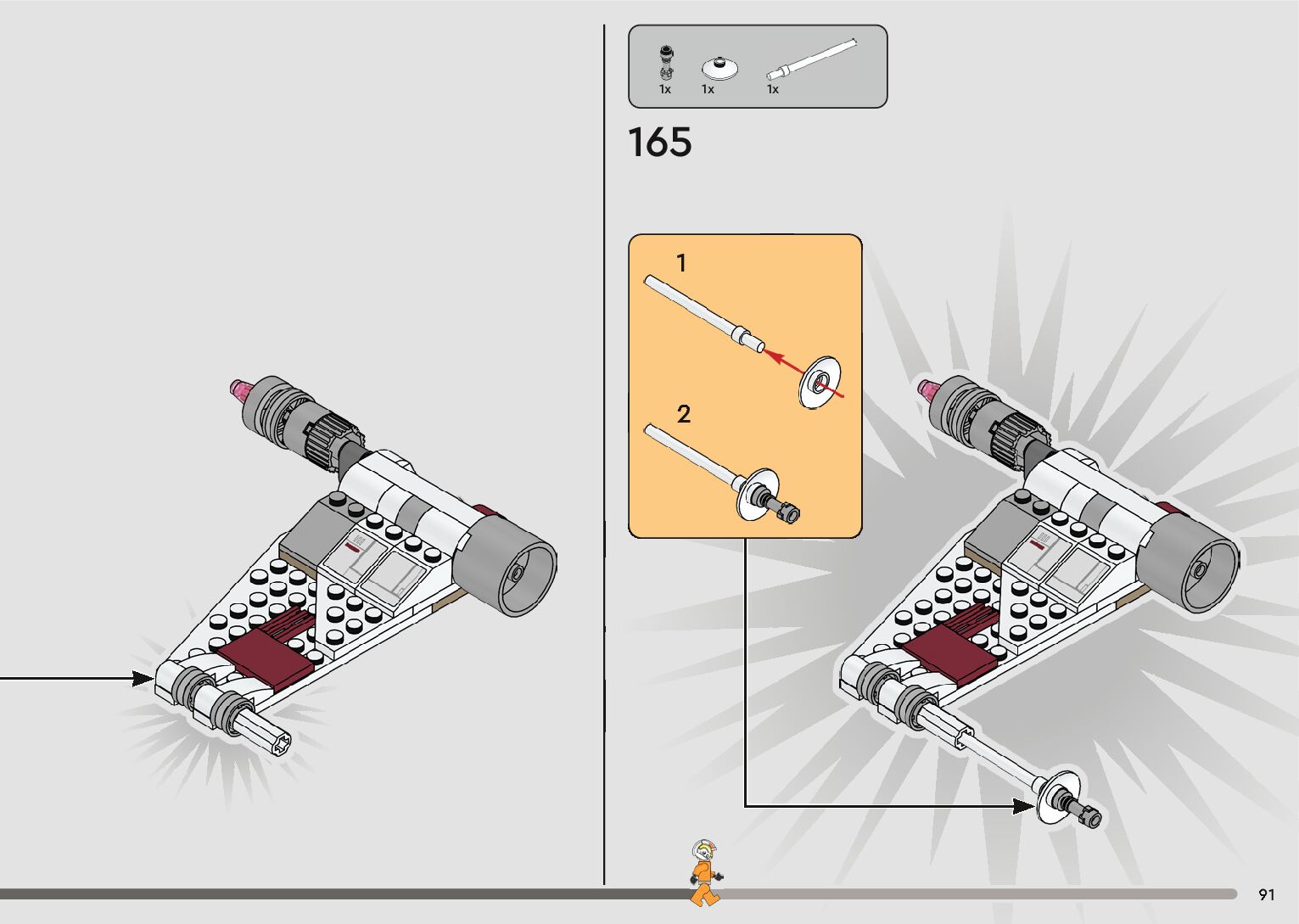 1x 1x 1x

165

1

2

91