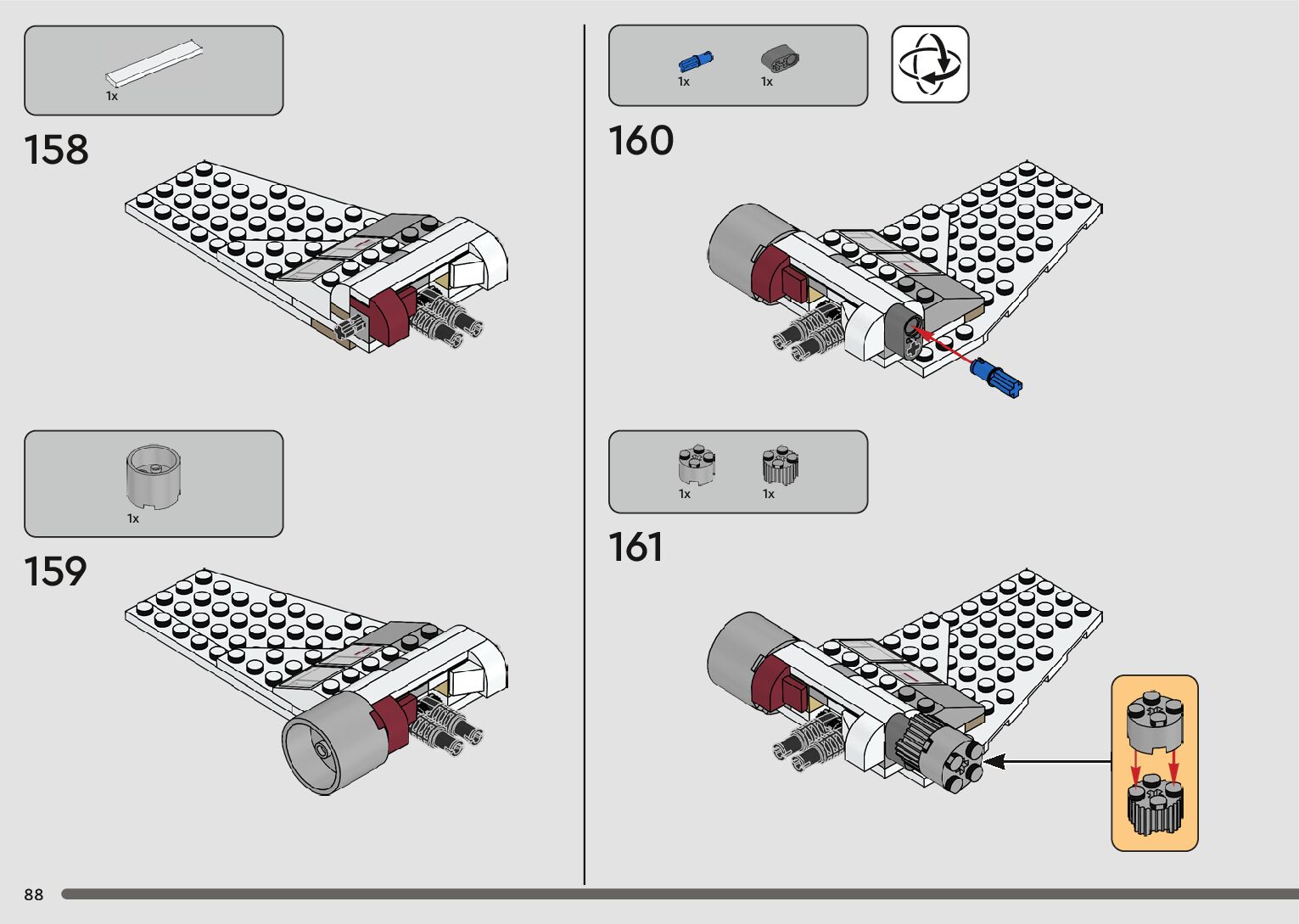 1x

158

1x

159

1x 1x

160

1x 1x

161

88