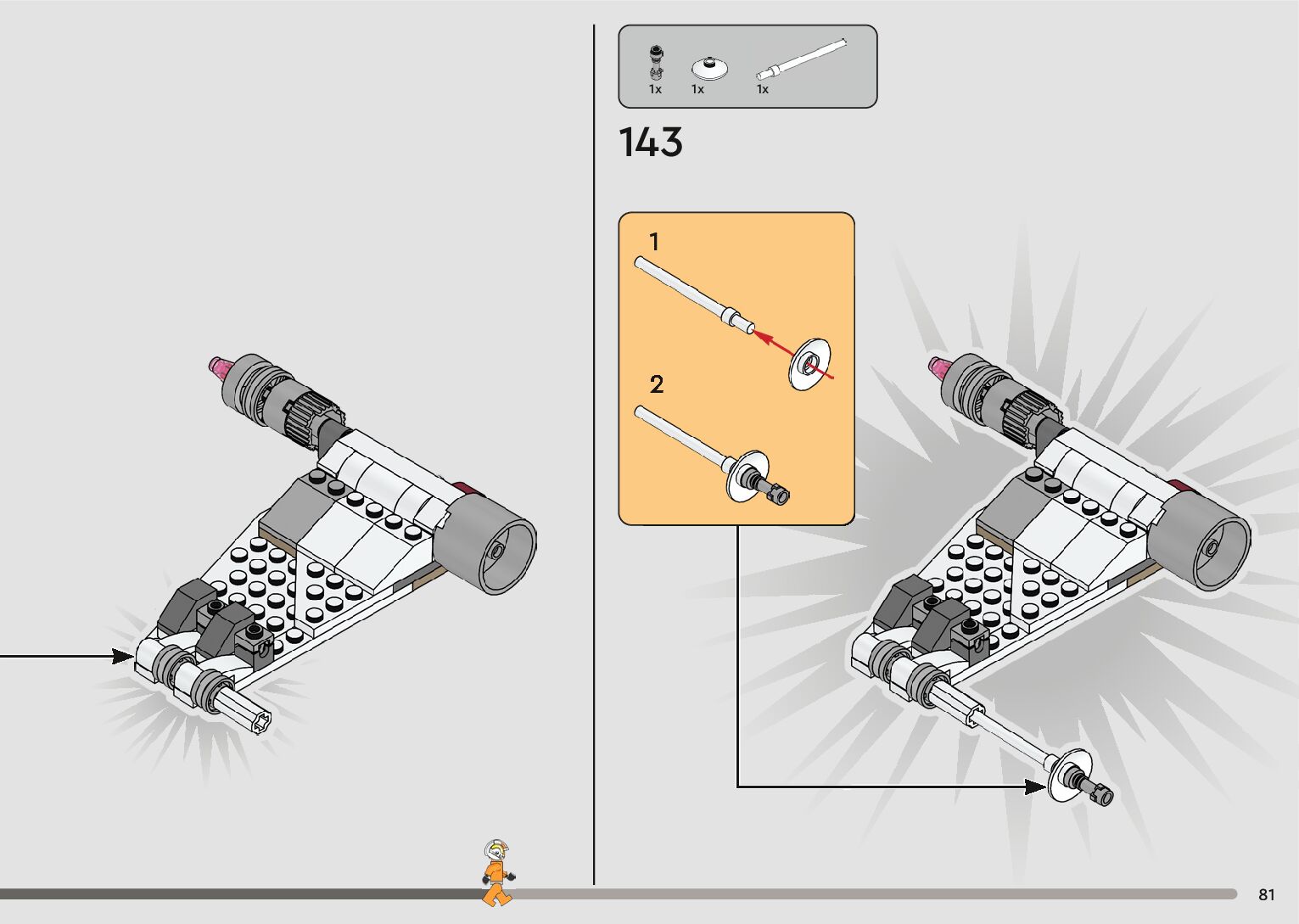 1x 1x 1x

143

1

2

81