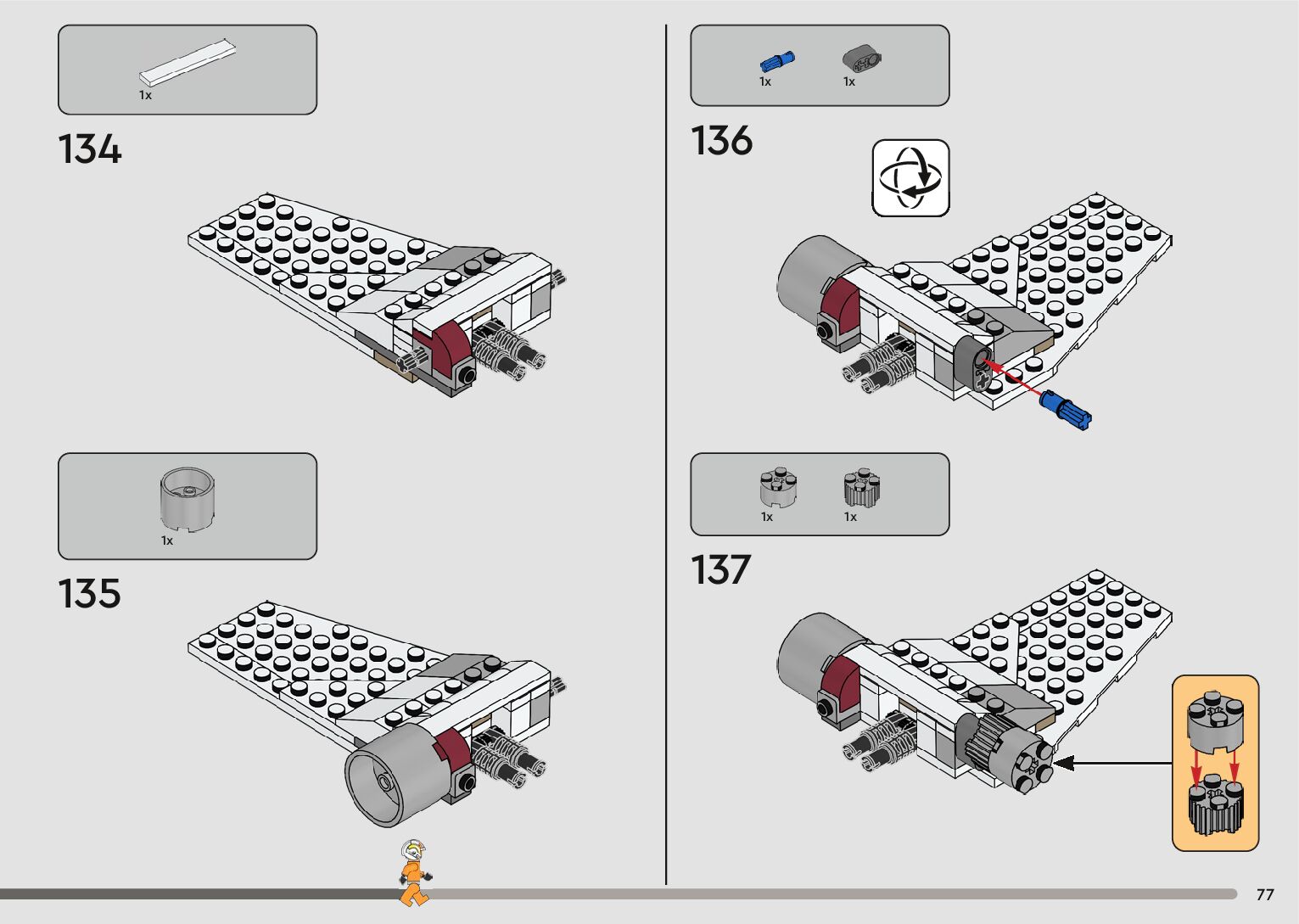 1x

134

1x

135

1x 1x

136

1x 1x

137

77