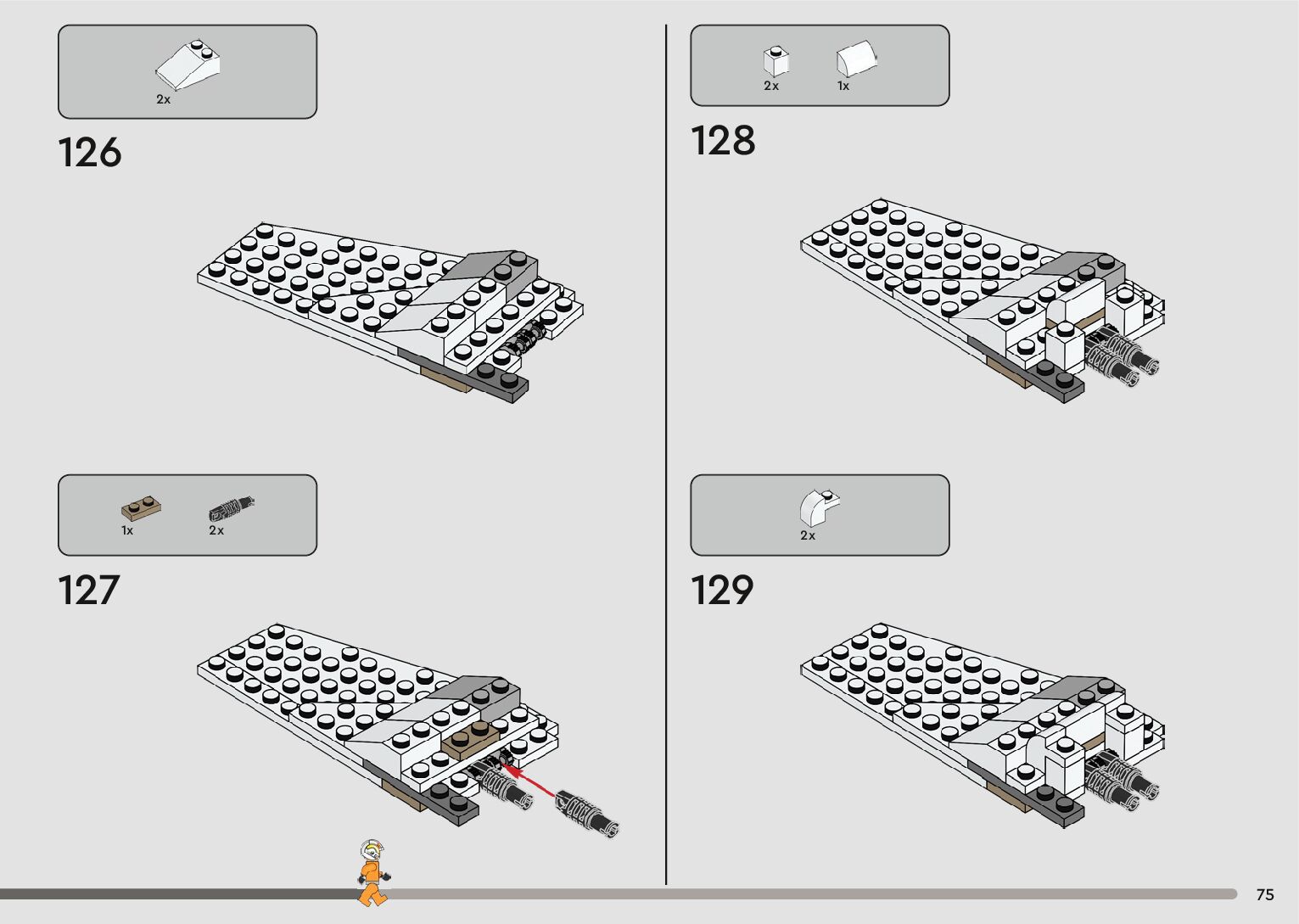 2x

126

1x 2x

127

2x 1x

128

2x

129

75