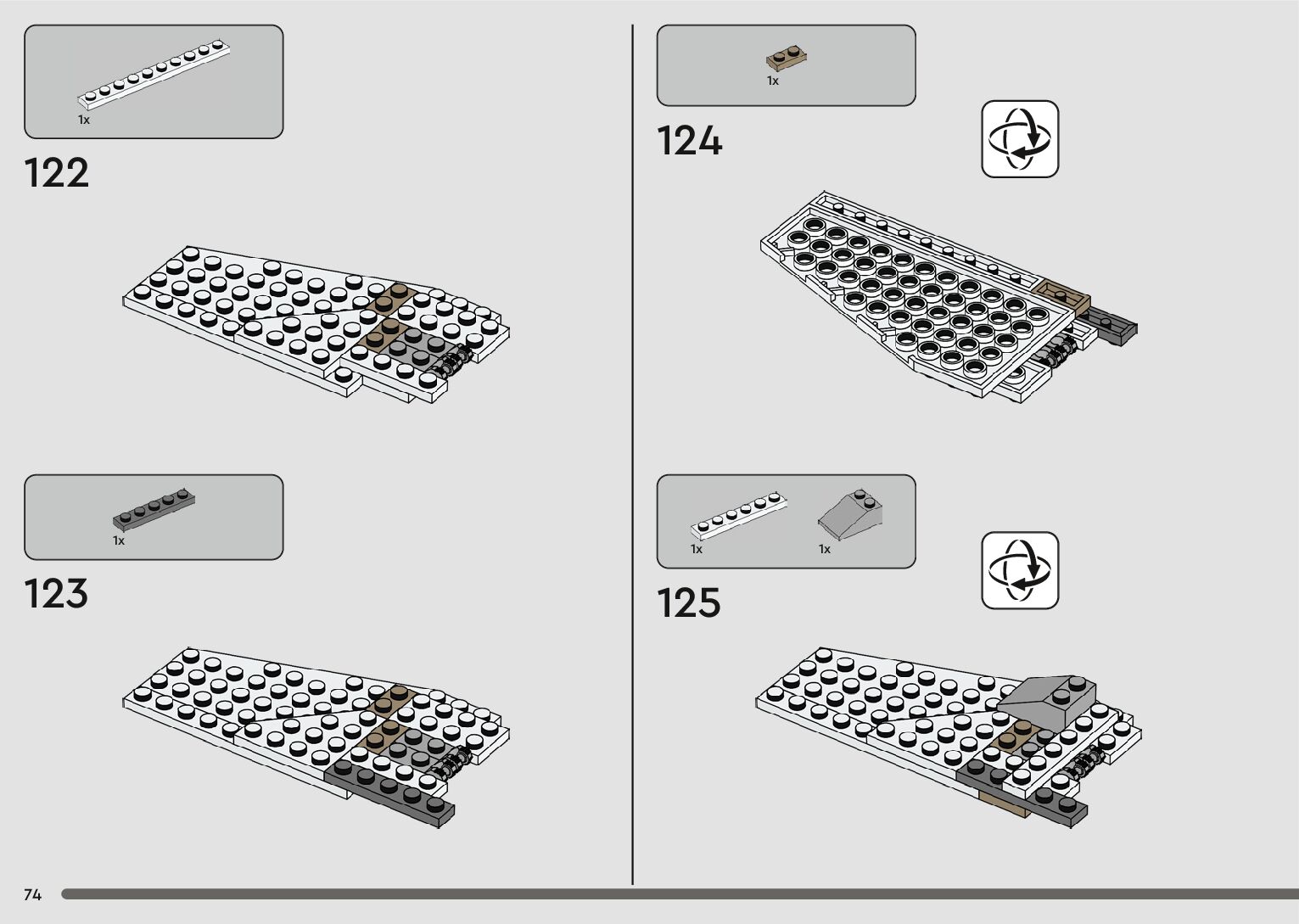 1x

122

1x

123

1x

124

1x

1x

125

74