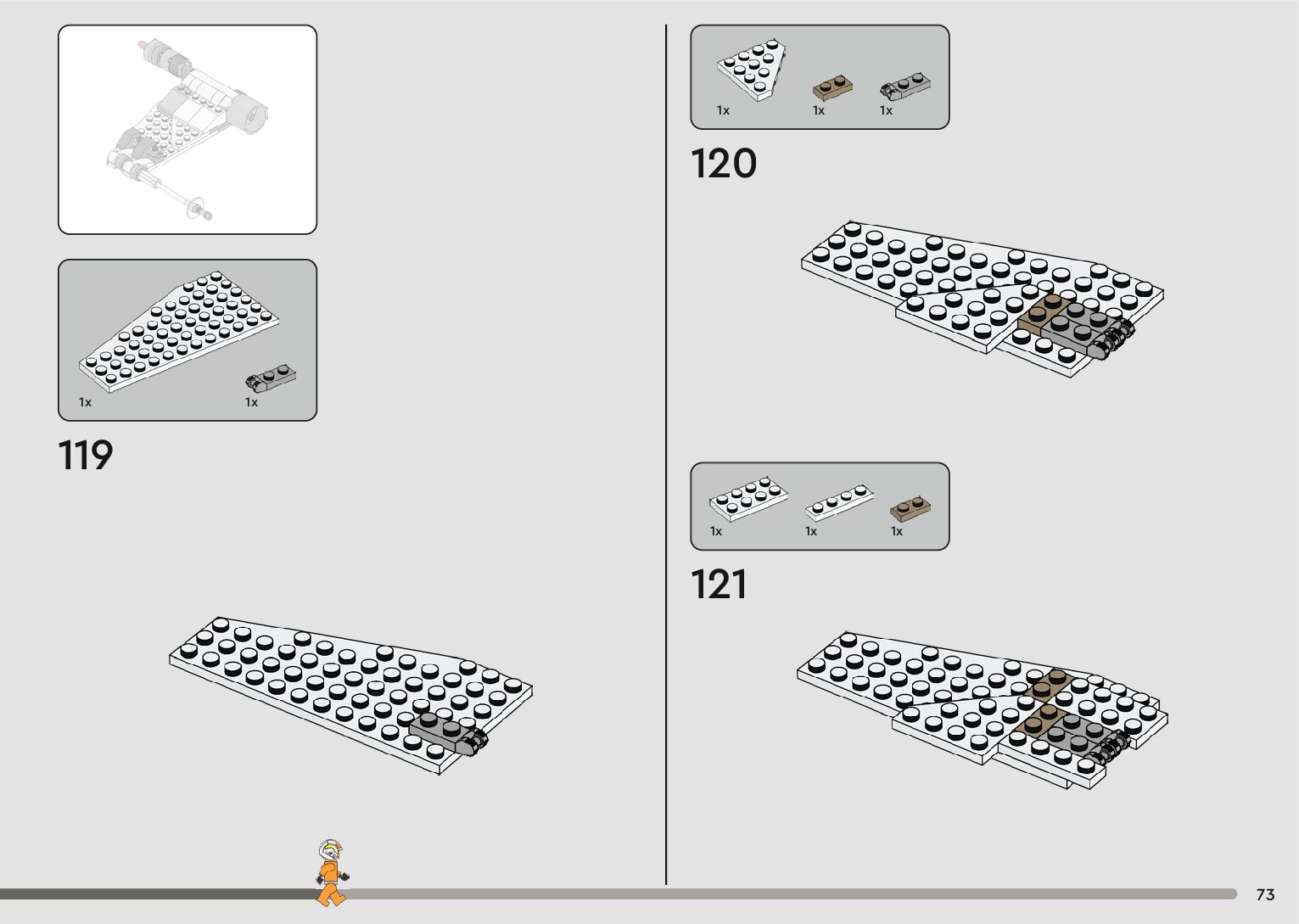 1x 1x

119

1x 1x 1x

120

1x 1x 1x

121

73