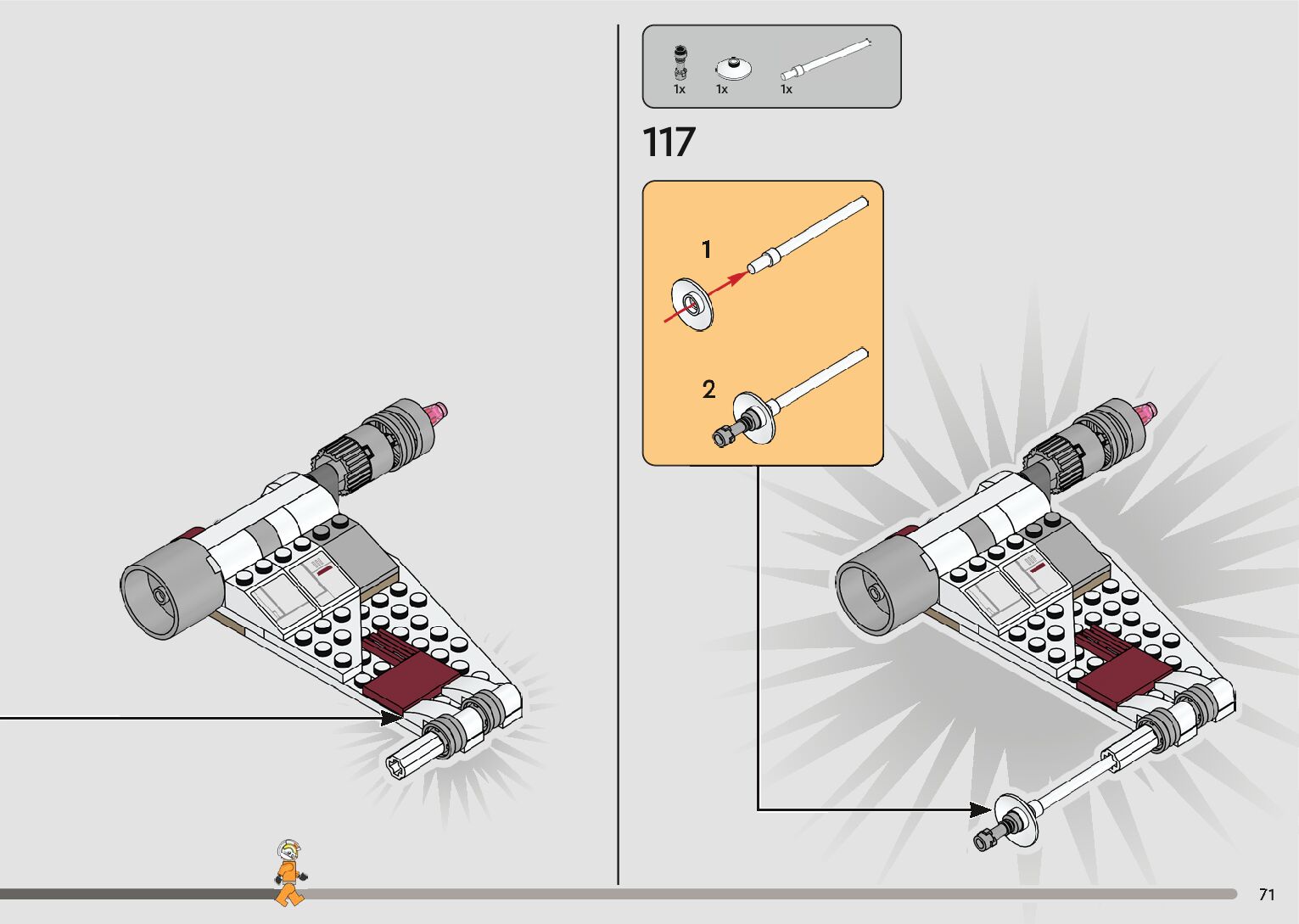 1x 1x 1x

117

1

2

71