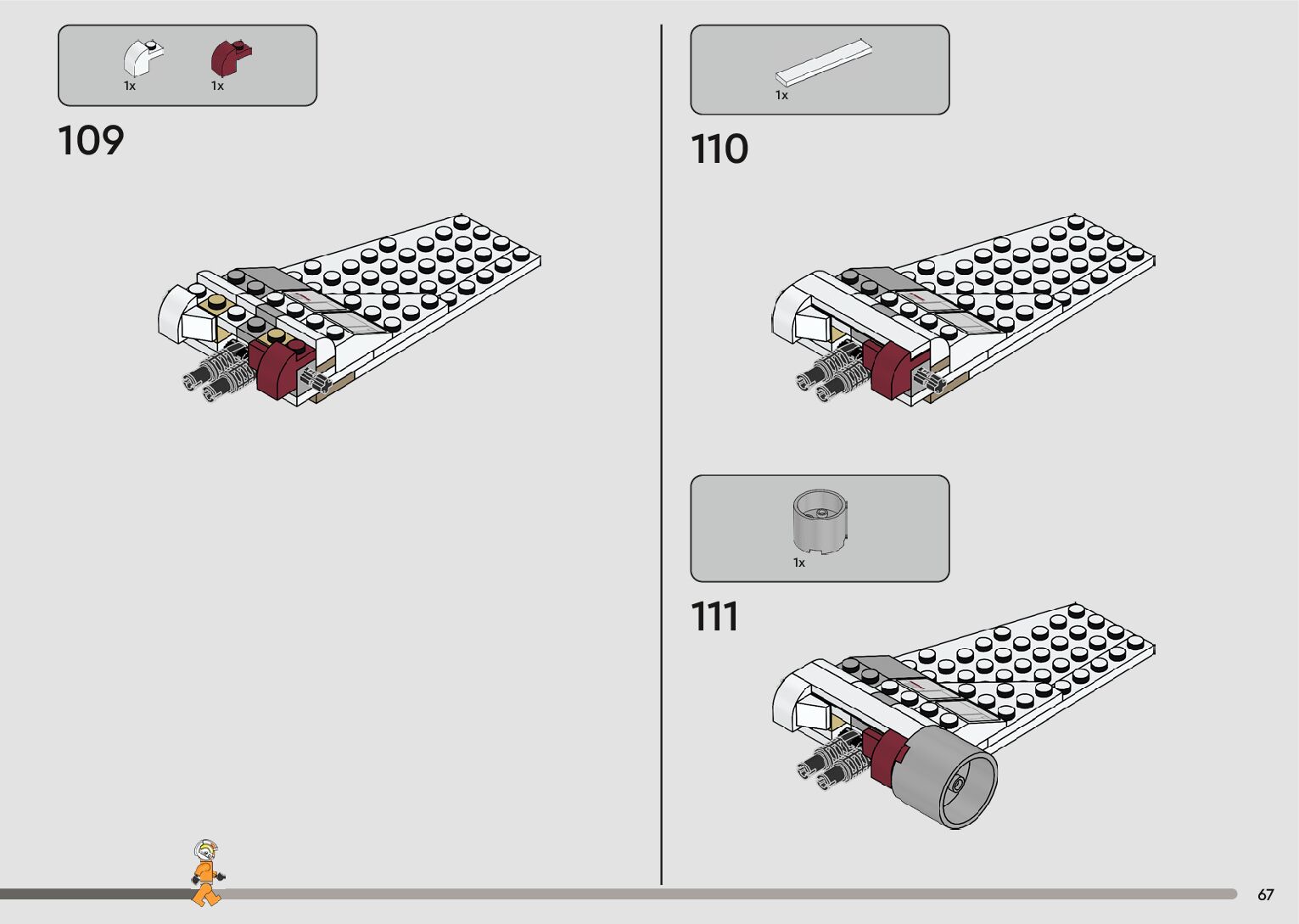 1x
1x

109

1x

110

1x

111

67