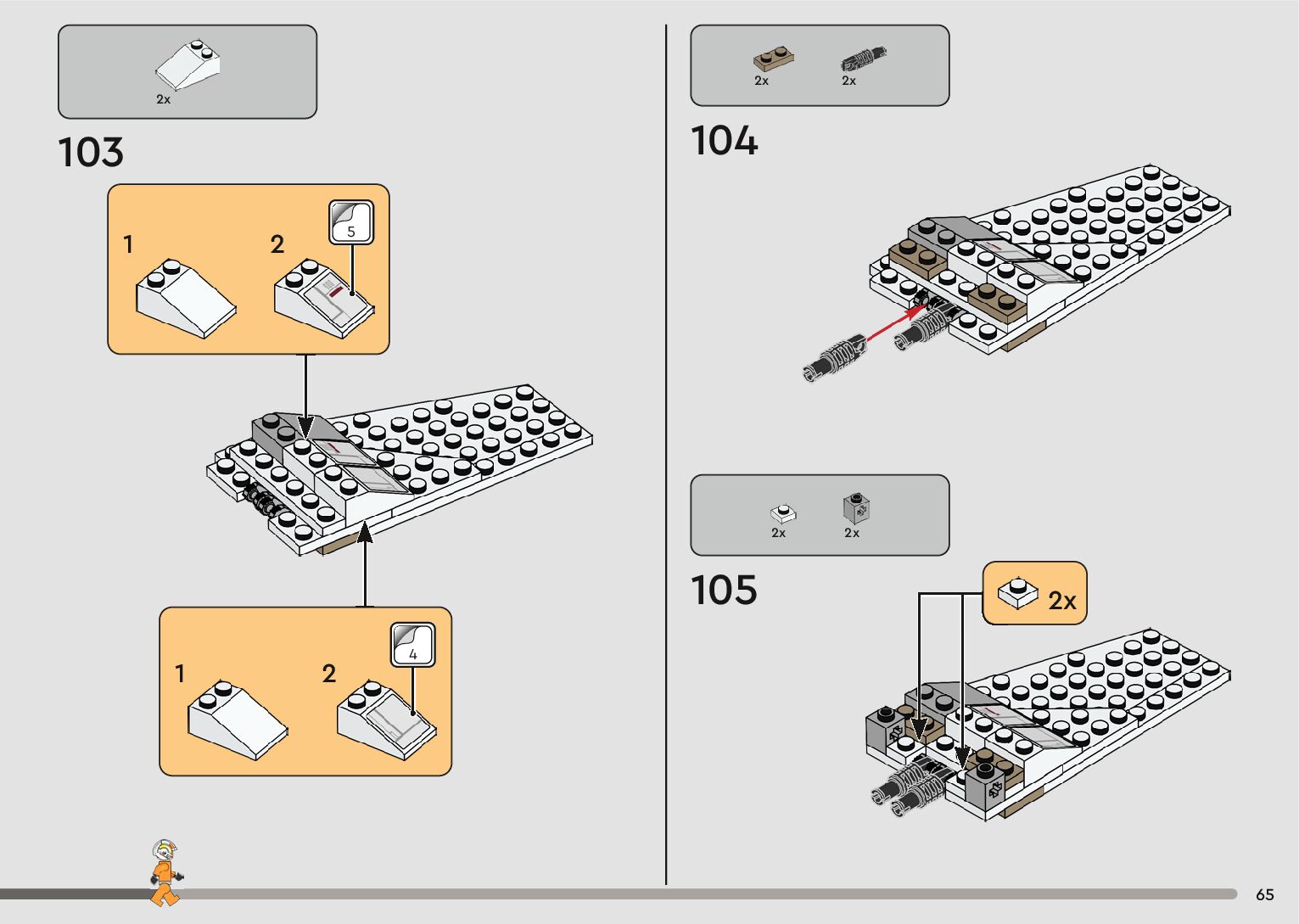 2x

103

1

2

5

1

2

4

2x

2x

104

2x

2x

105

2x

65