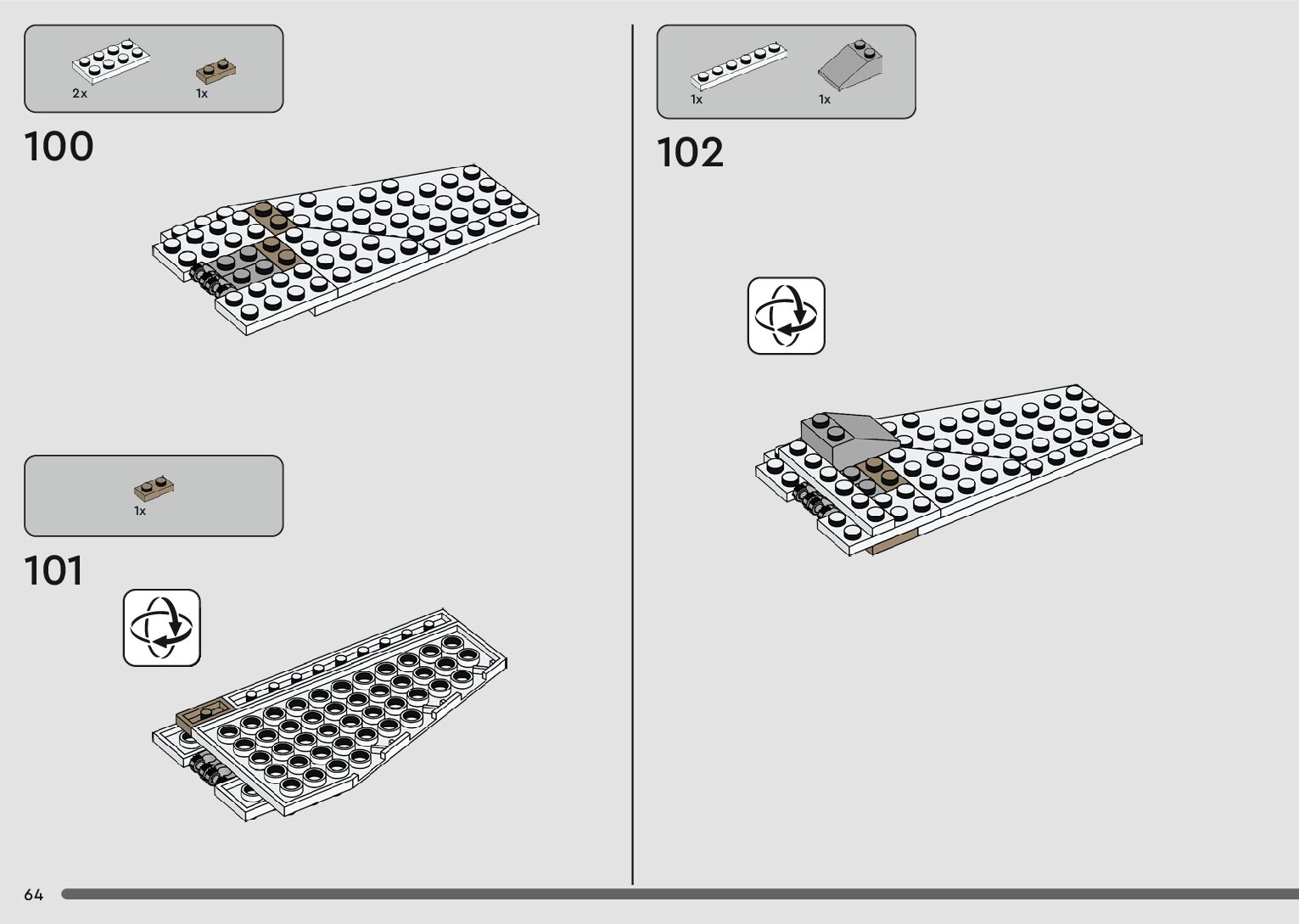 2x 1x

100

1x

101

1x 1x

102

64