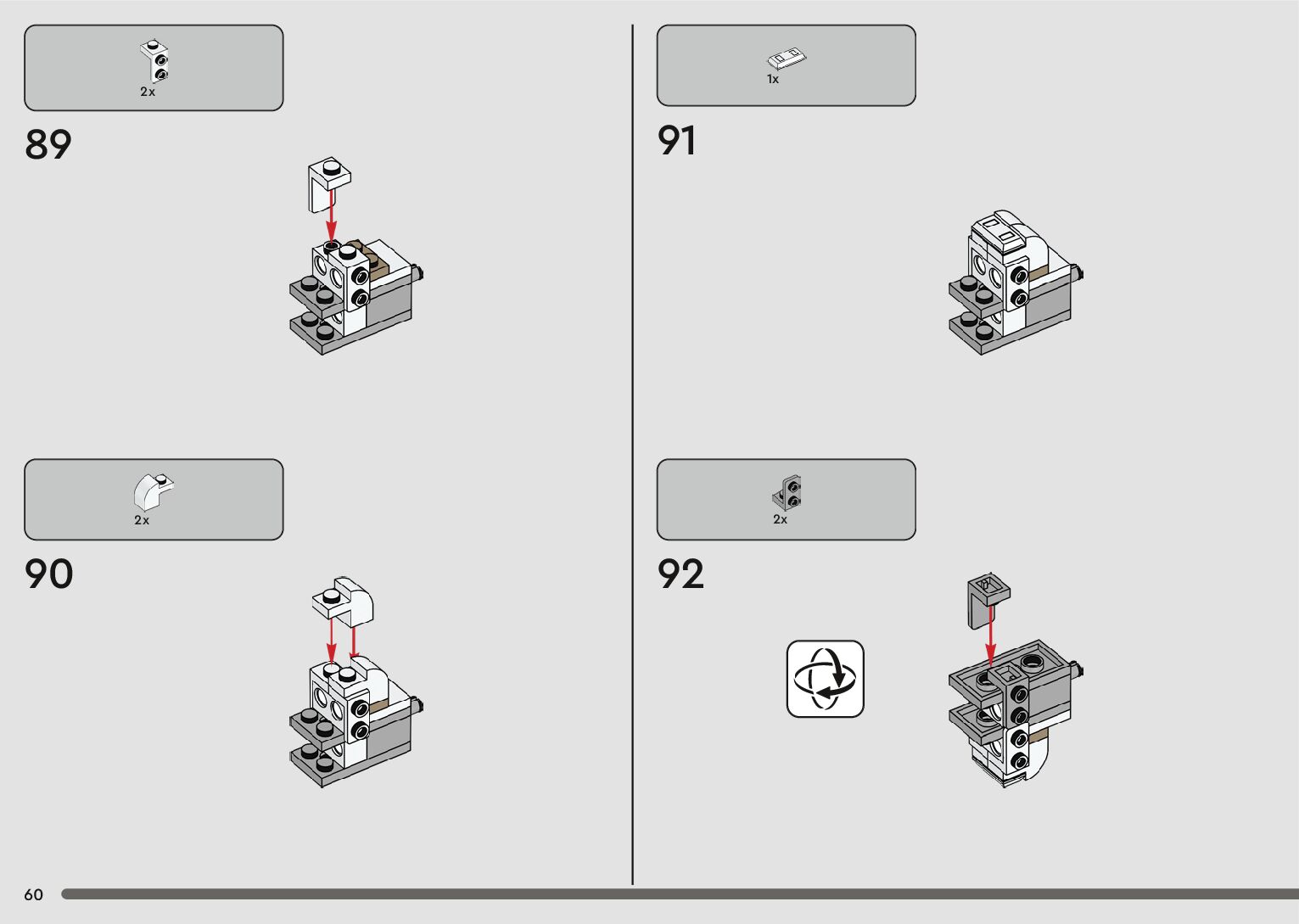 2x

89

2x

90

1x

91

2x

92

60