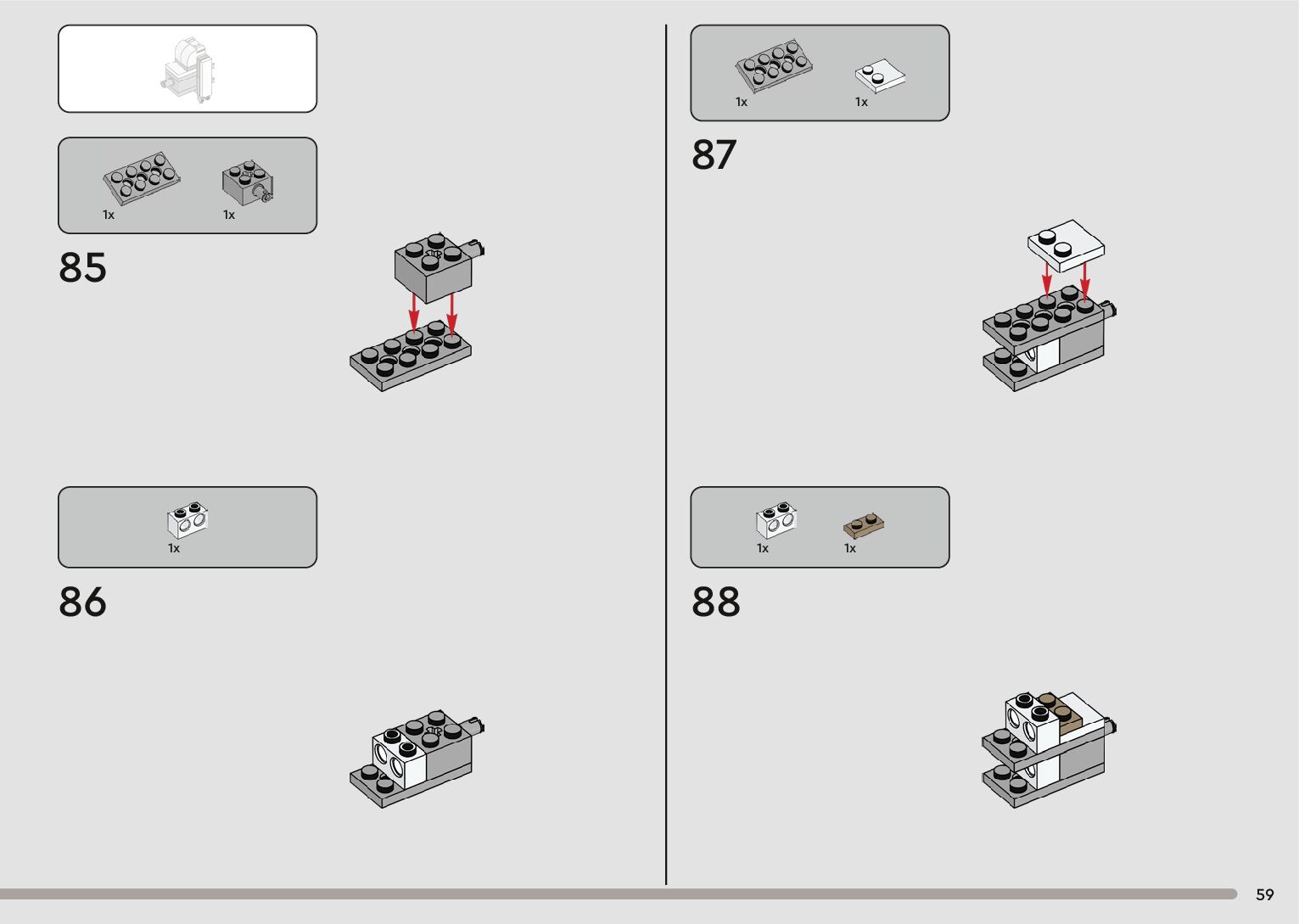 1x 1x

85

1x

86

1x 1x

87

1x 1x

88

59