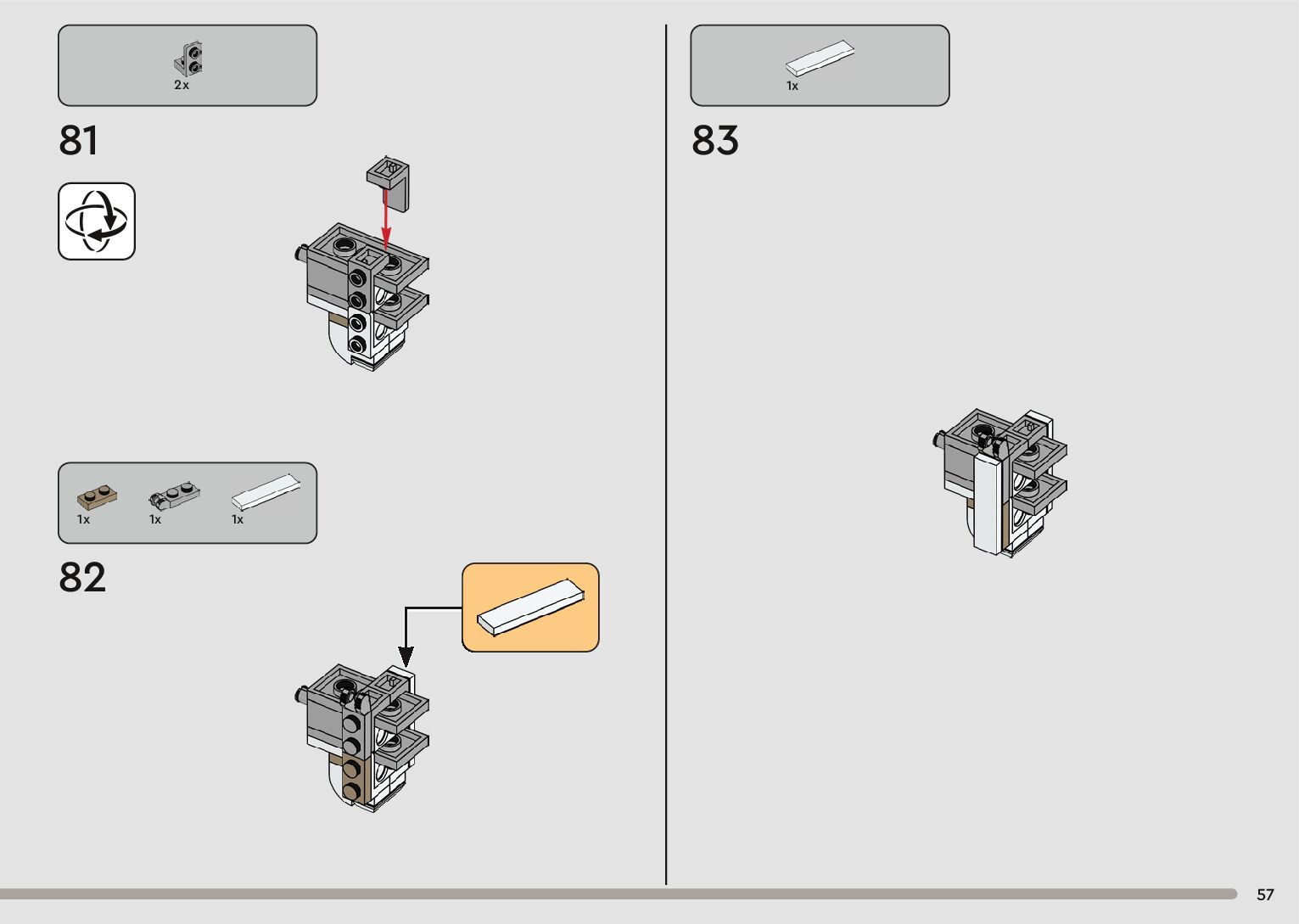 2x

81

1x 1x 1x

82

1x

83

57