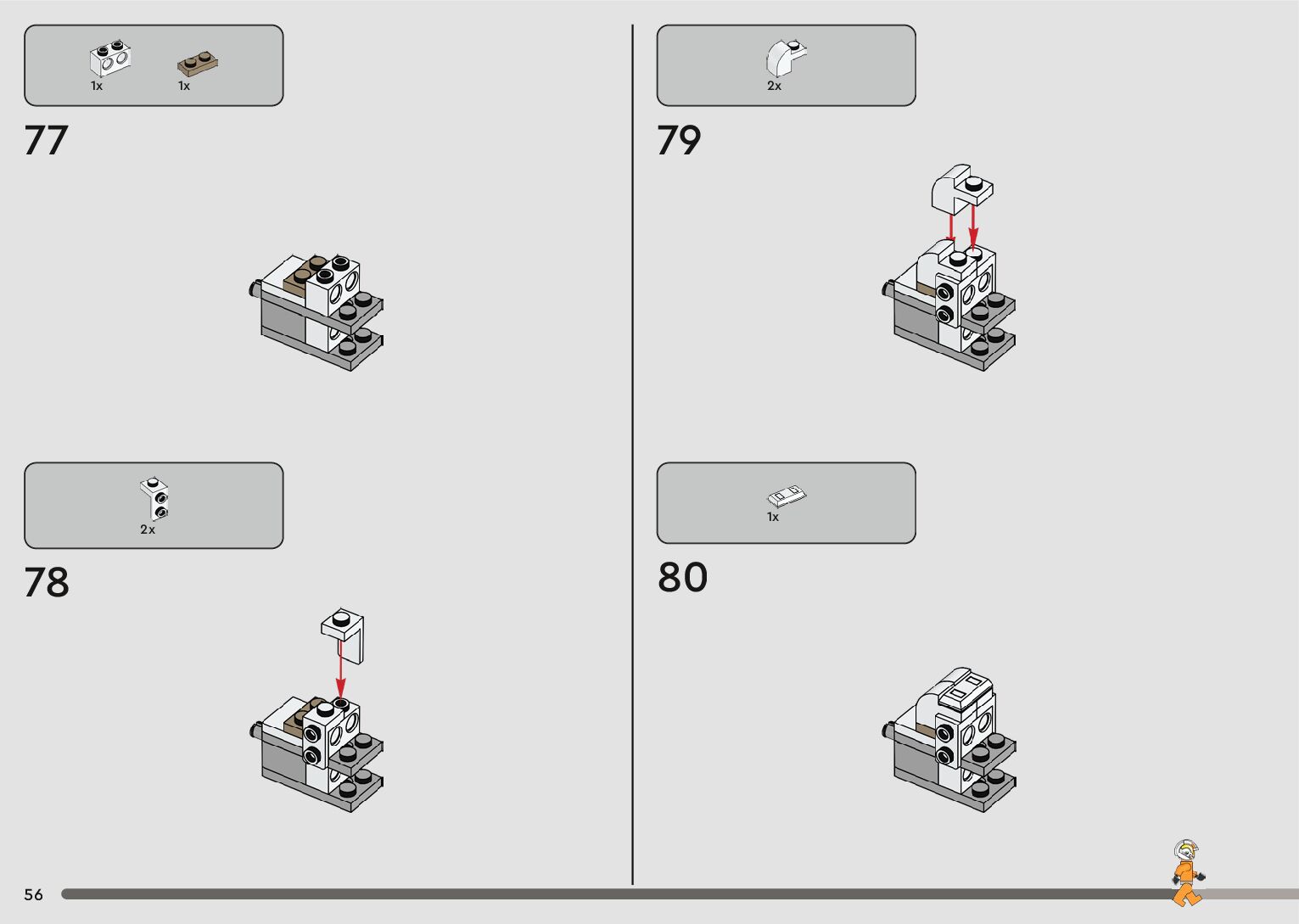 1x 1x

77

2x

78

2x

79

1x

80

56