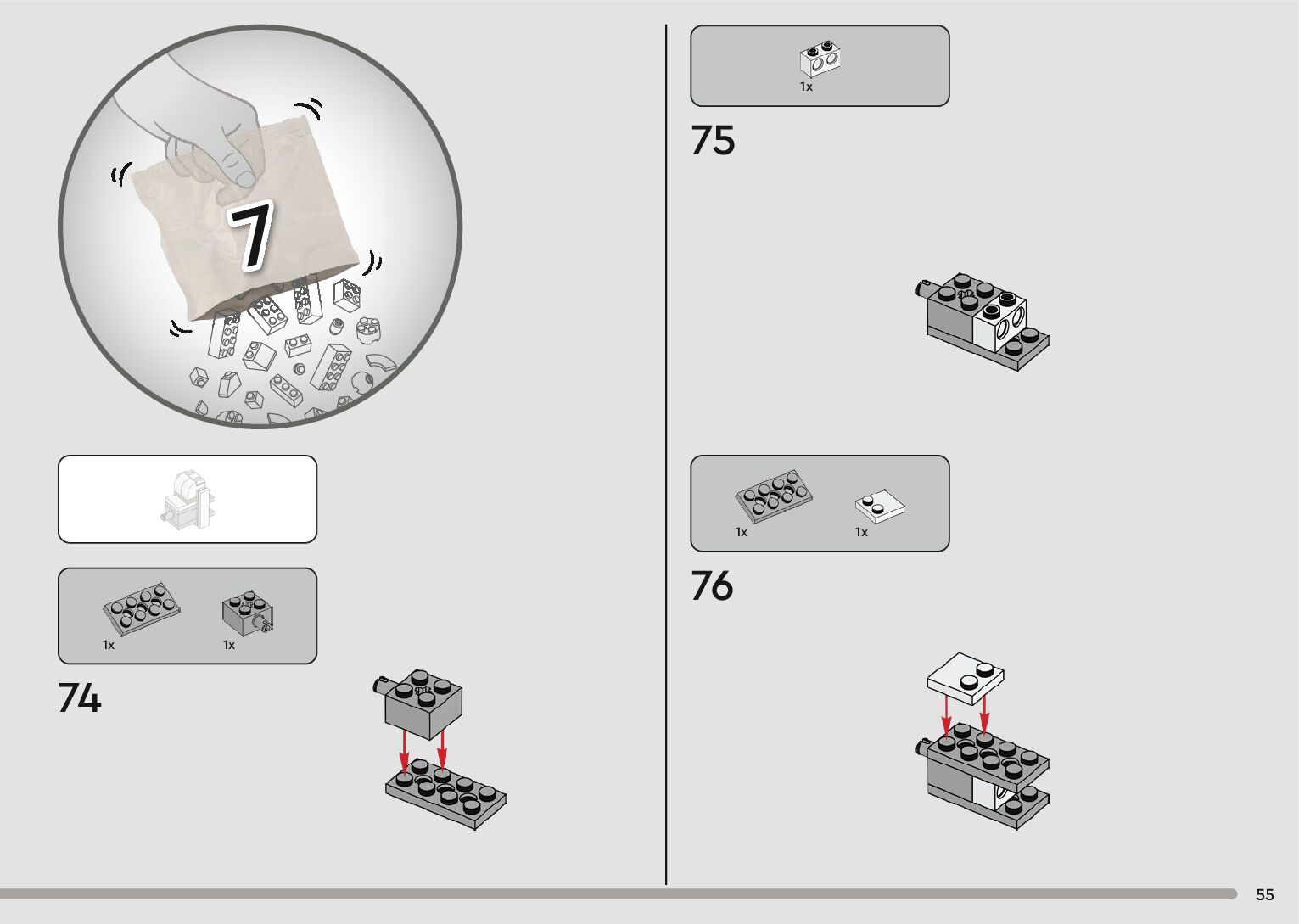 7

1x 1x

74

1x

75

1x 1x

76

55