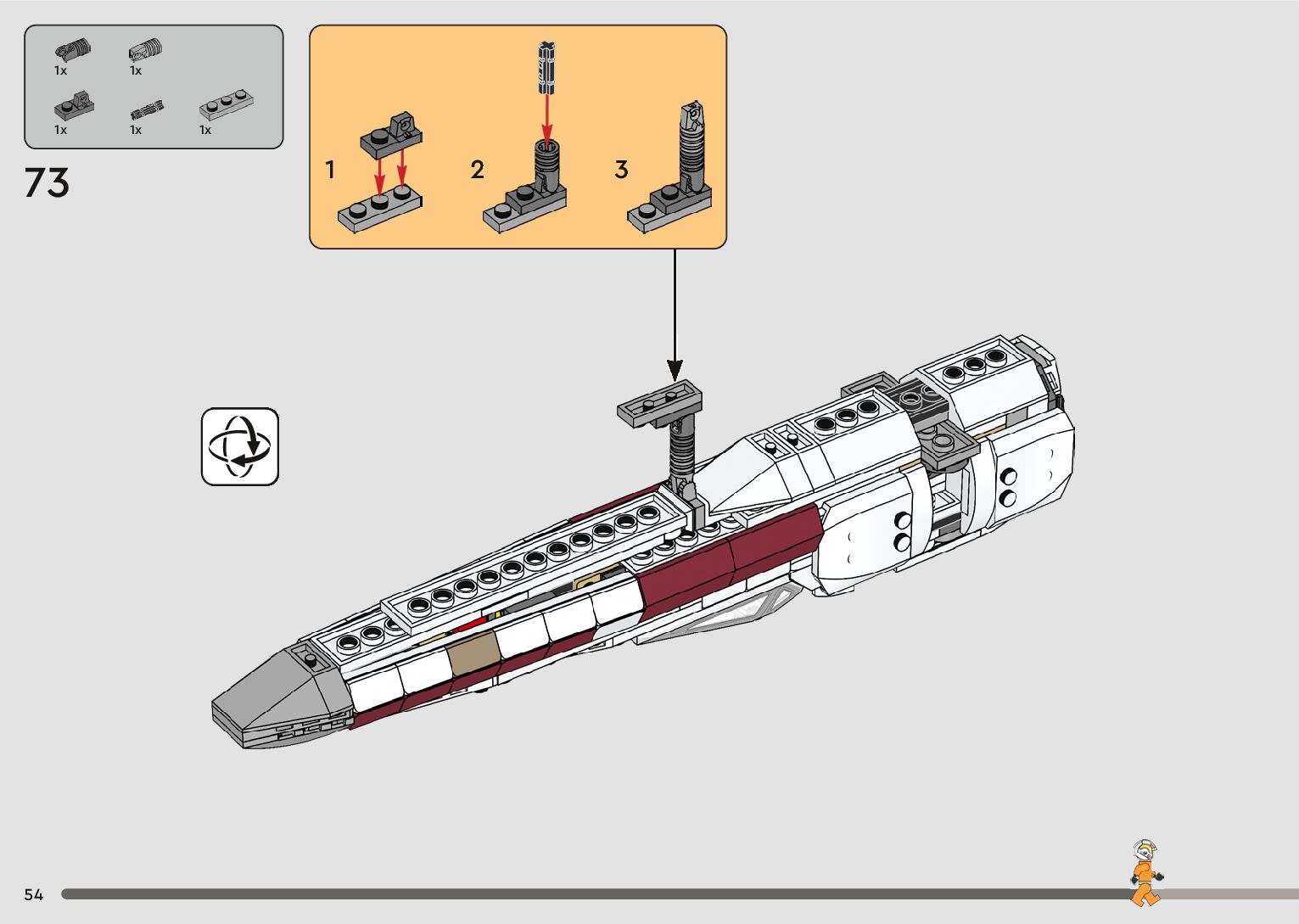 1x 1x
1x 1x 1x

73

1 2 3

54