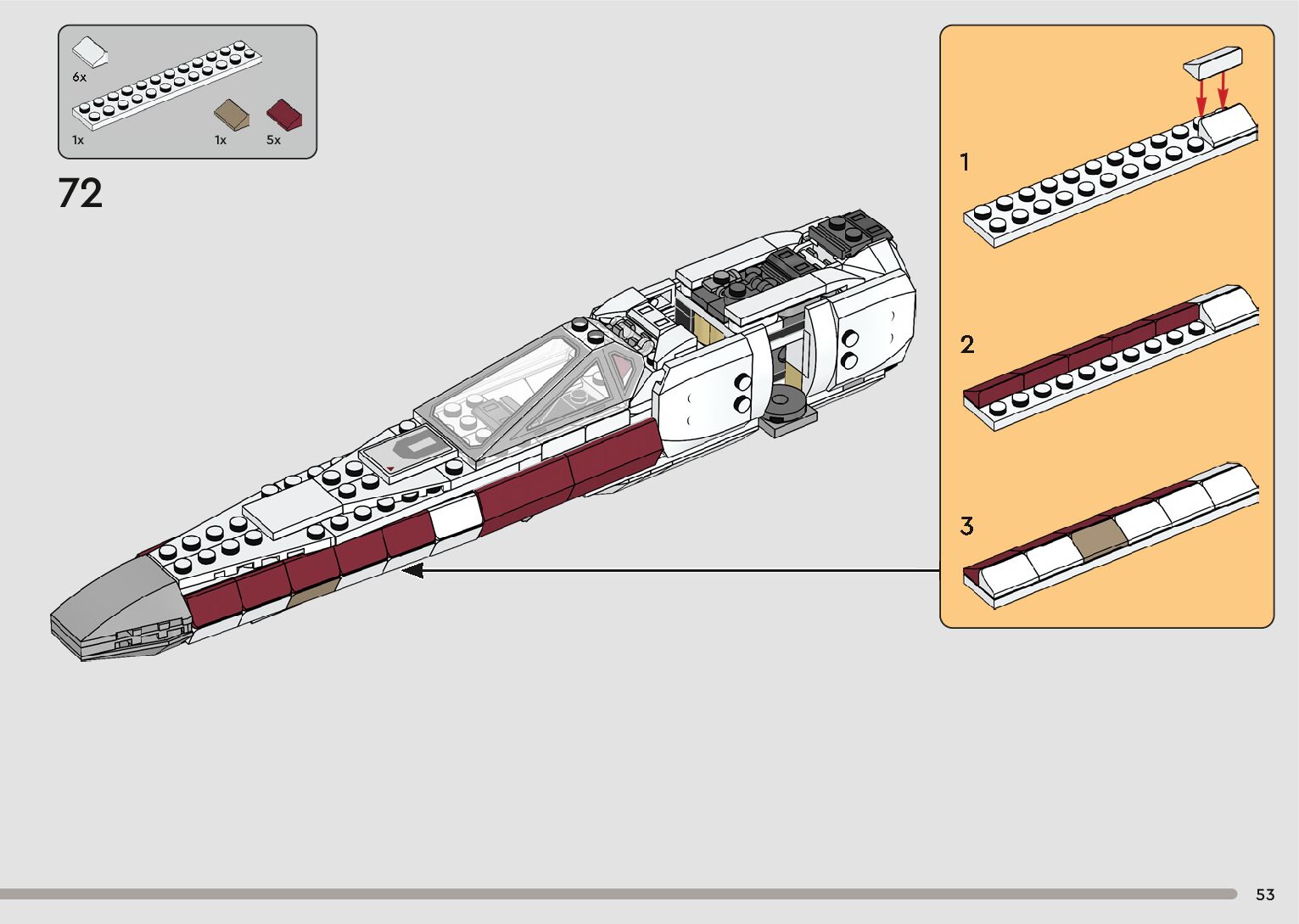 6x
1x
1x
5x

72

1

2

3

53