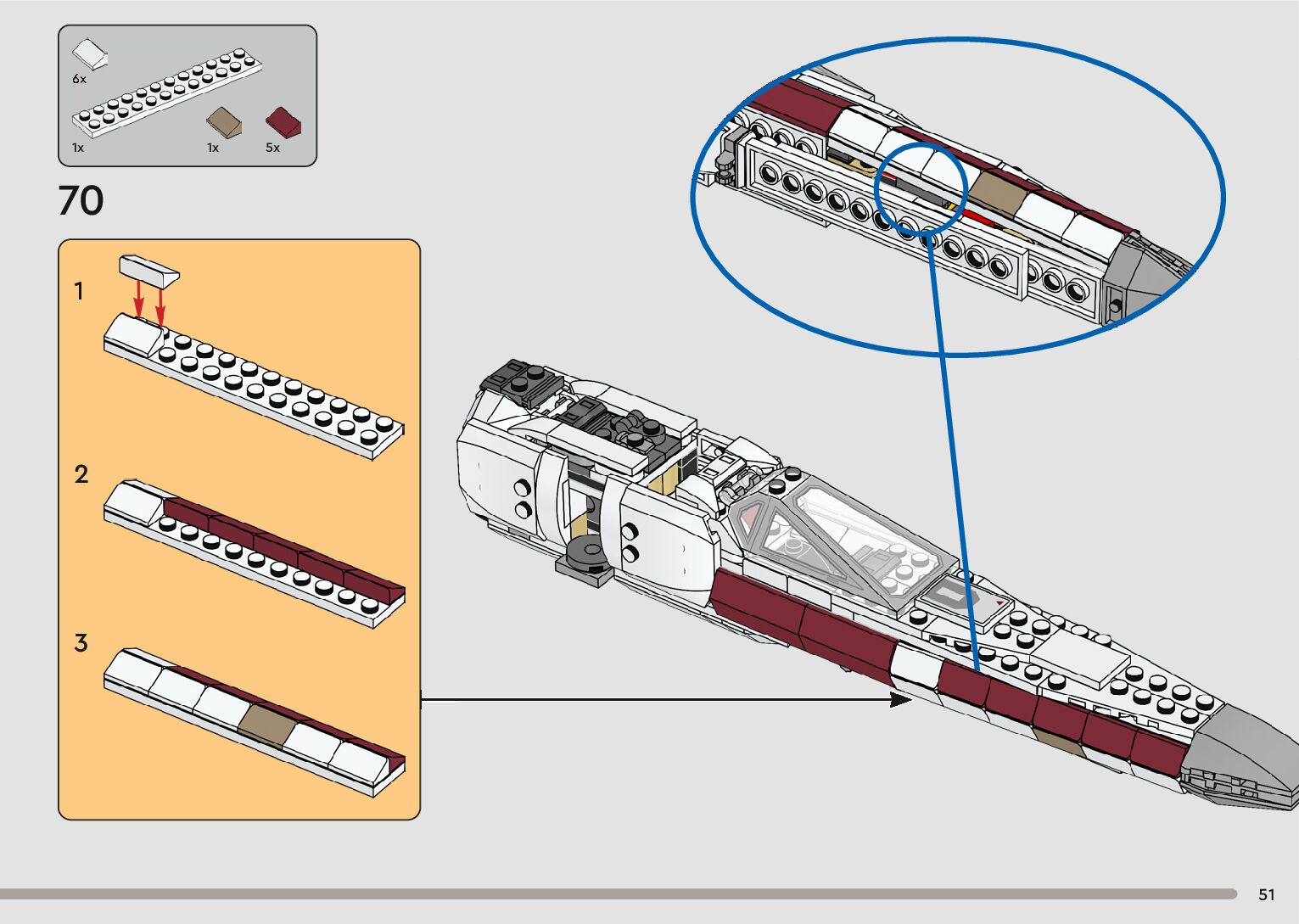 6x
1x
1x
5x

70

1

2

3

51