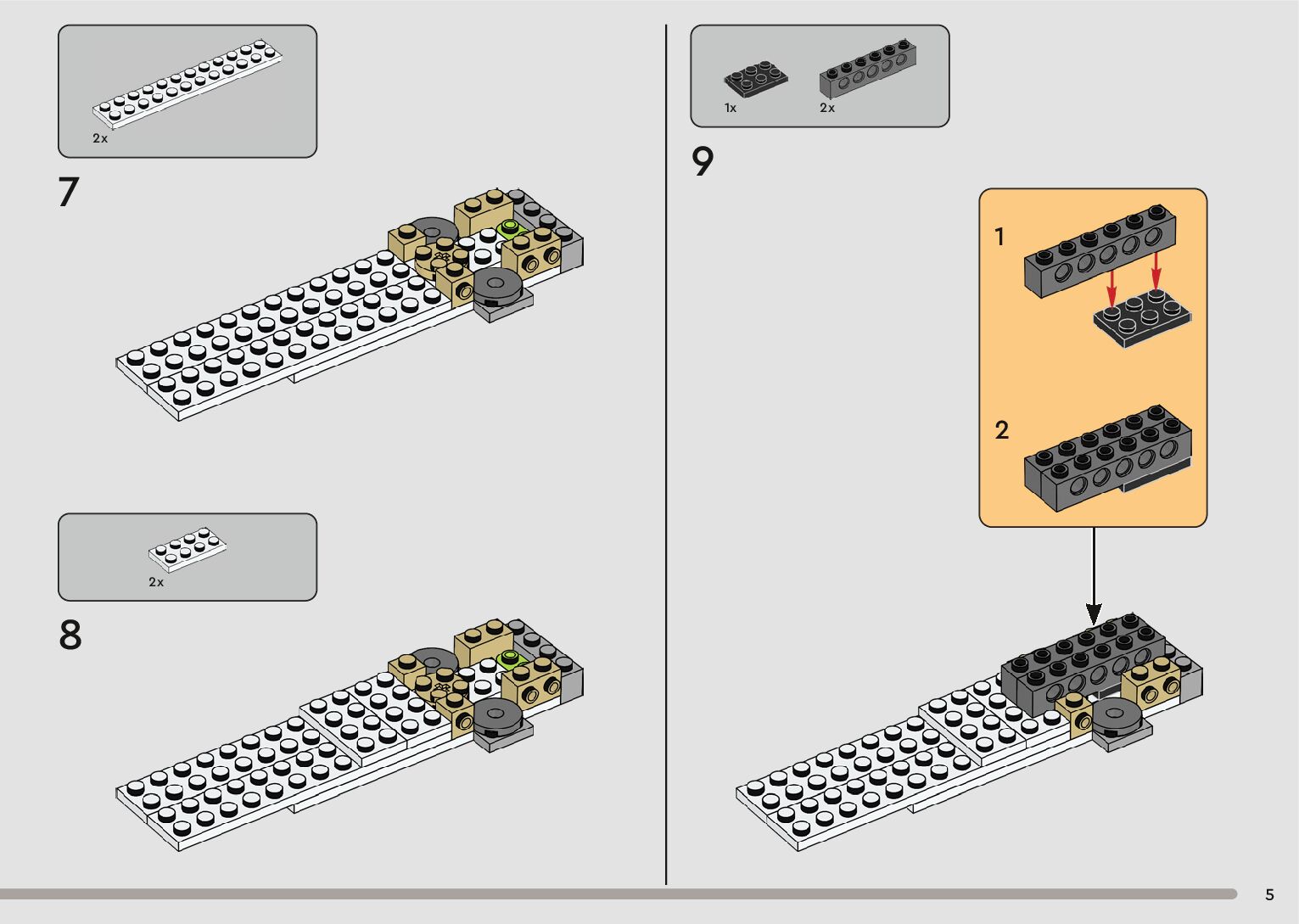 2x

7

2x

8

1x 2x

9

1

2

5