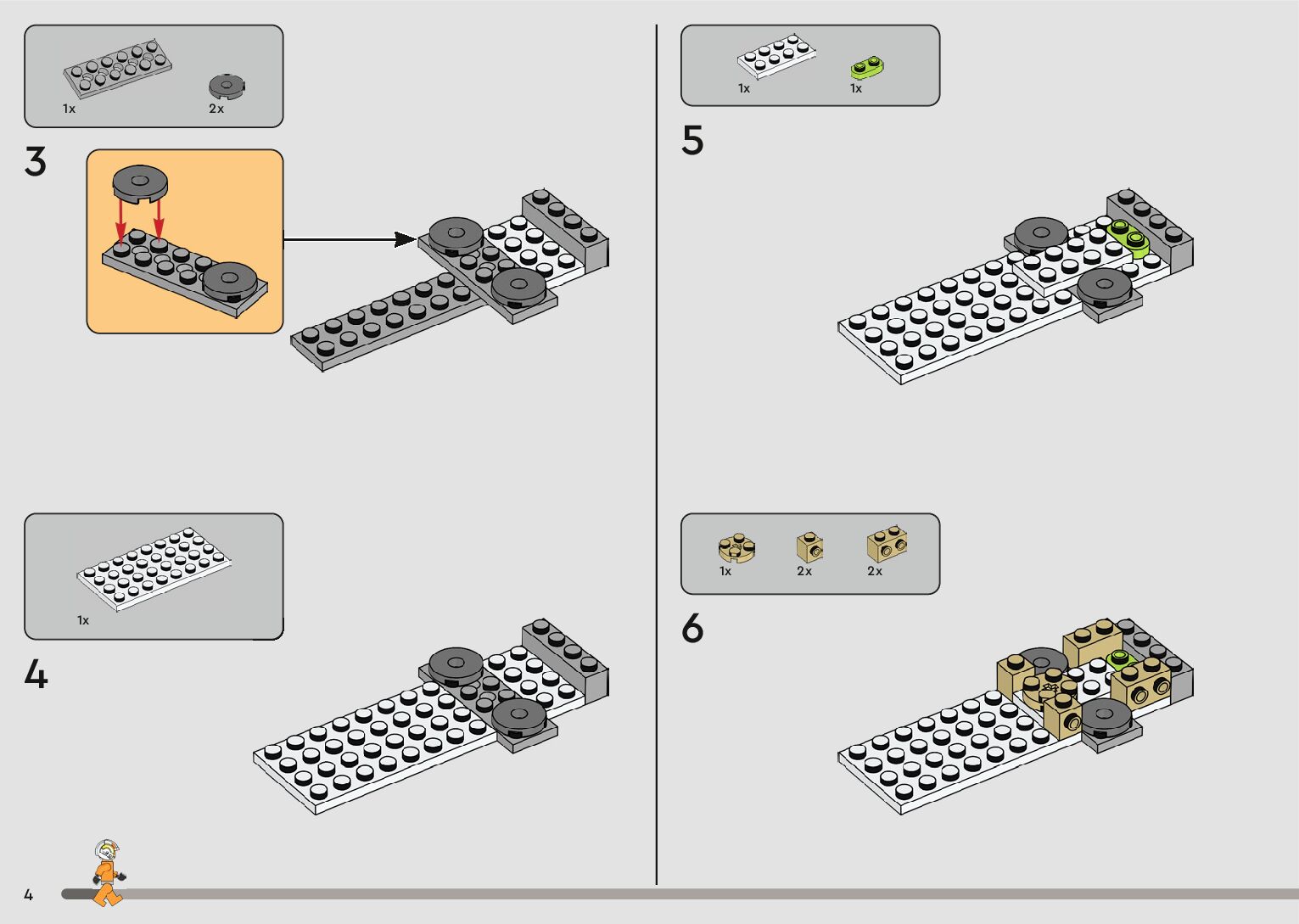 1x
2x

3

1x

4

1x
1x

5

1x
2x
2x

6

4