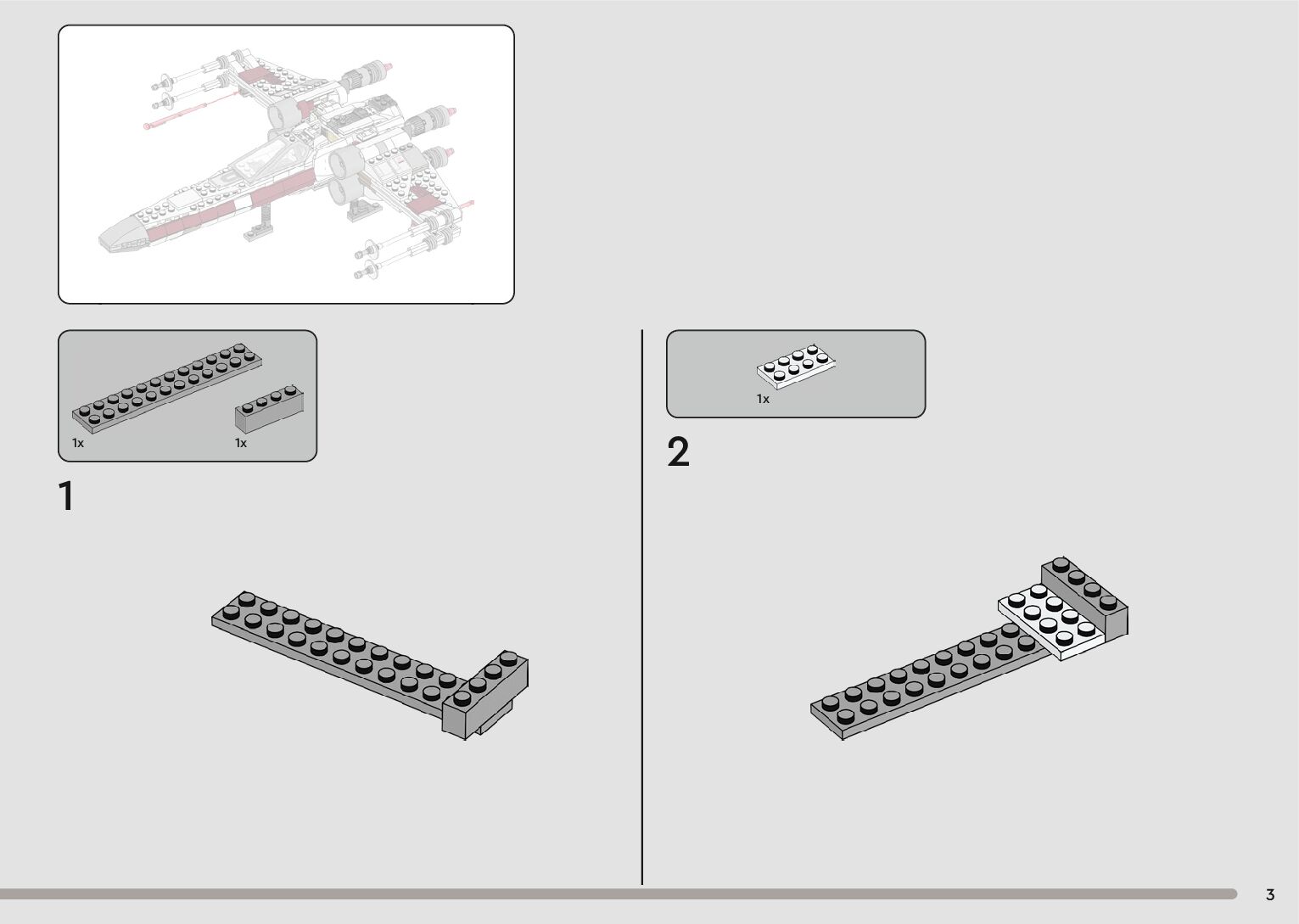 1x

1x

1

1x

2

3