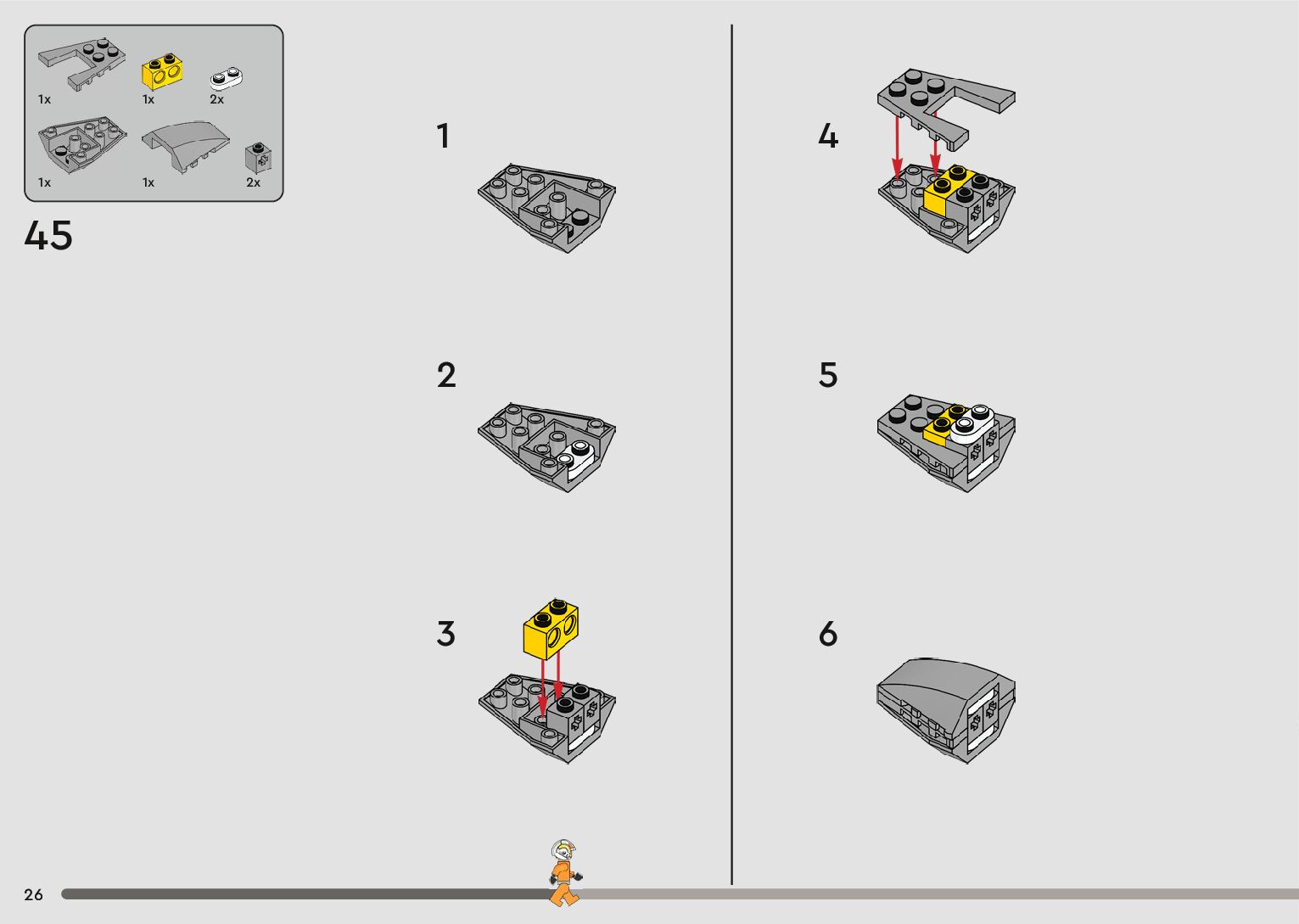 1x
1x
2x
1x
1x
2x

45

1

2

3

4

5

6

26